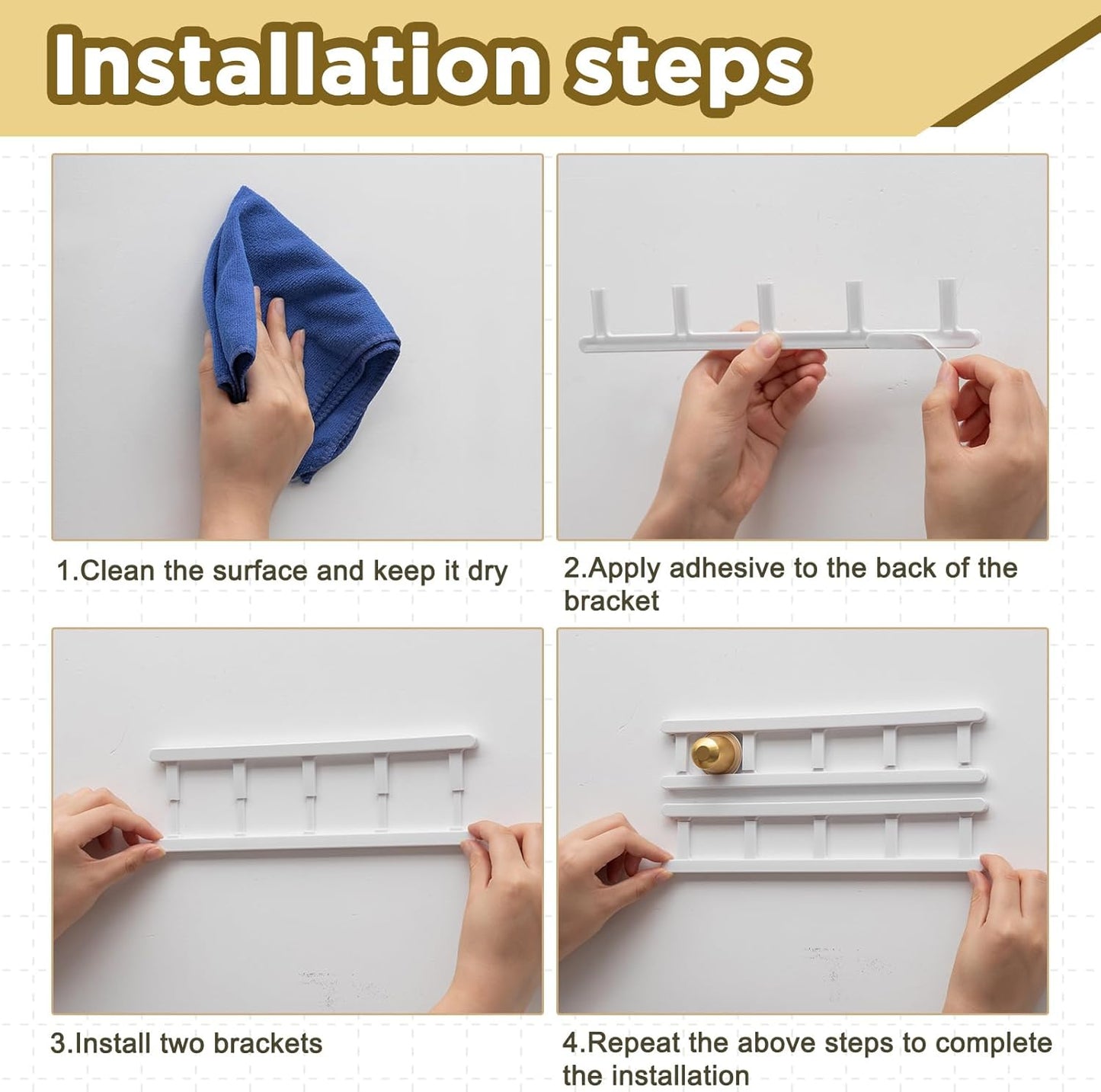 Installation steps

1.Clean the surface and keep it dry

2.Apply adhesive to the back of the bracket

3.Install two brackets

4.Repeat the above steps to complete the installation