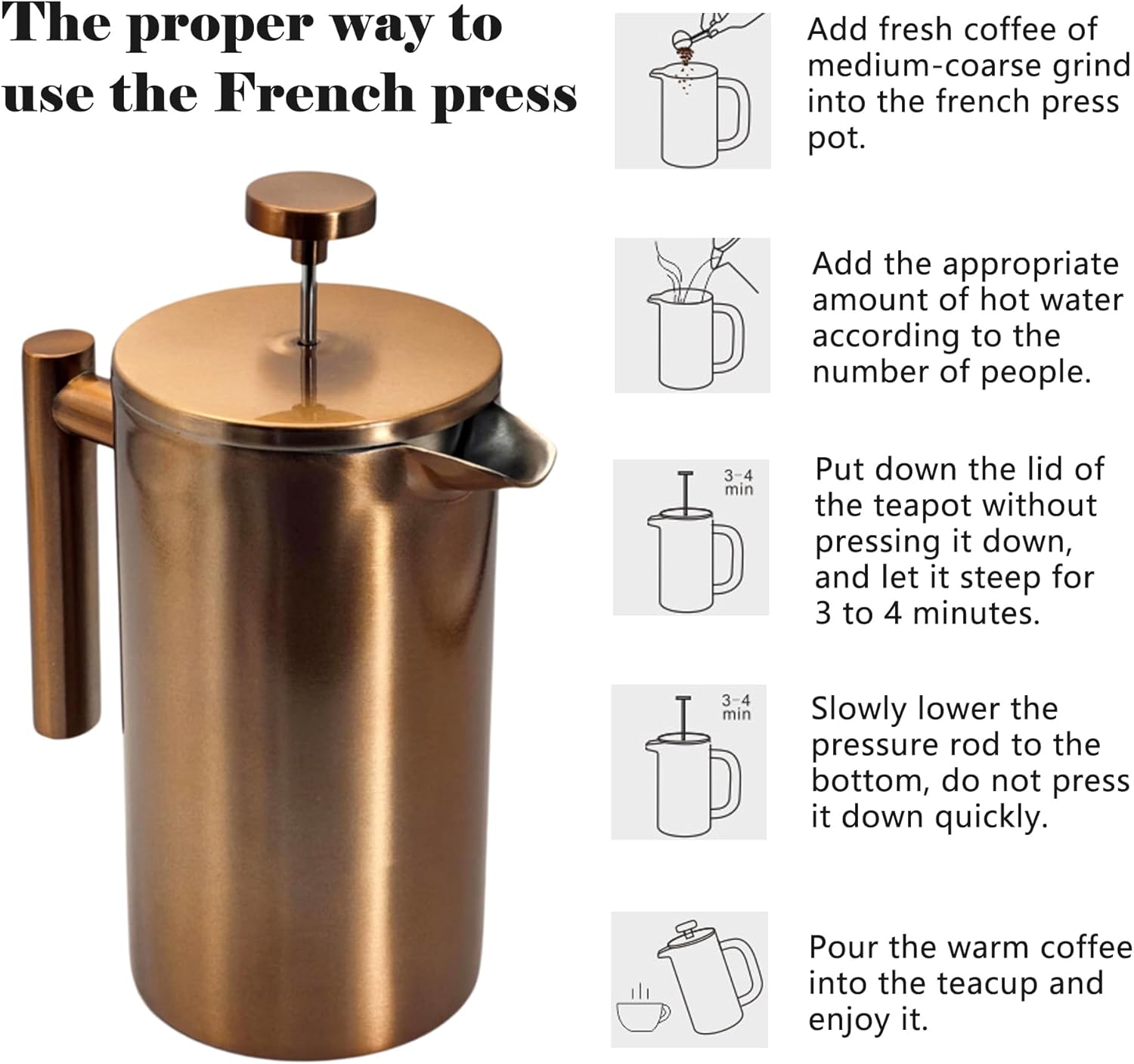 The proper way to use the French press

Add fresh coffee of medium-coarse grind into the french press pot.

Add the appropriate amount of hot water according to the number of people.

3-4 min

Put down the lid of the teapot without pressing it down, and let it steep for 3 to 4 minutes.

3-4 min

Slowly lower the pressure rod to the bottom, do not press it down quickly.

Pour the warm coffee into the teacup and enjoy it.