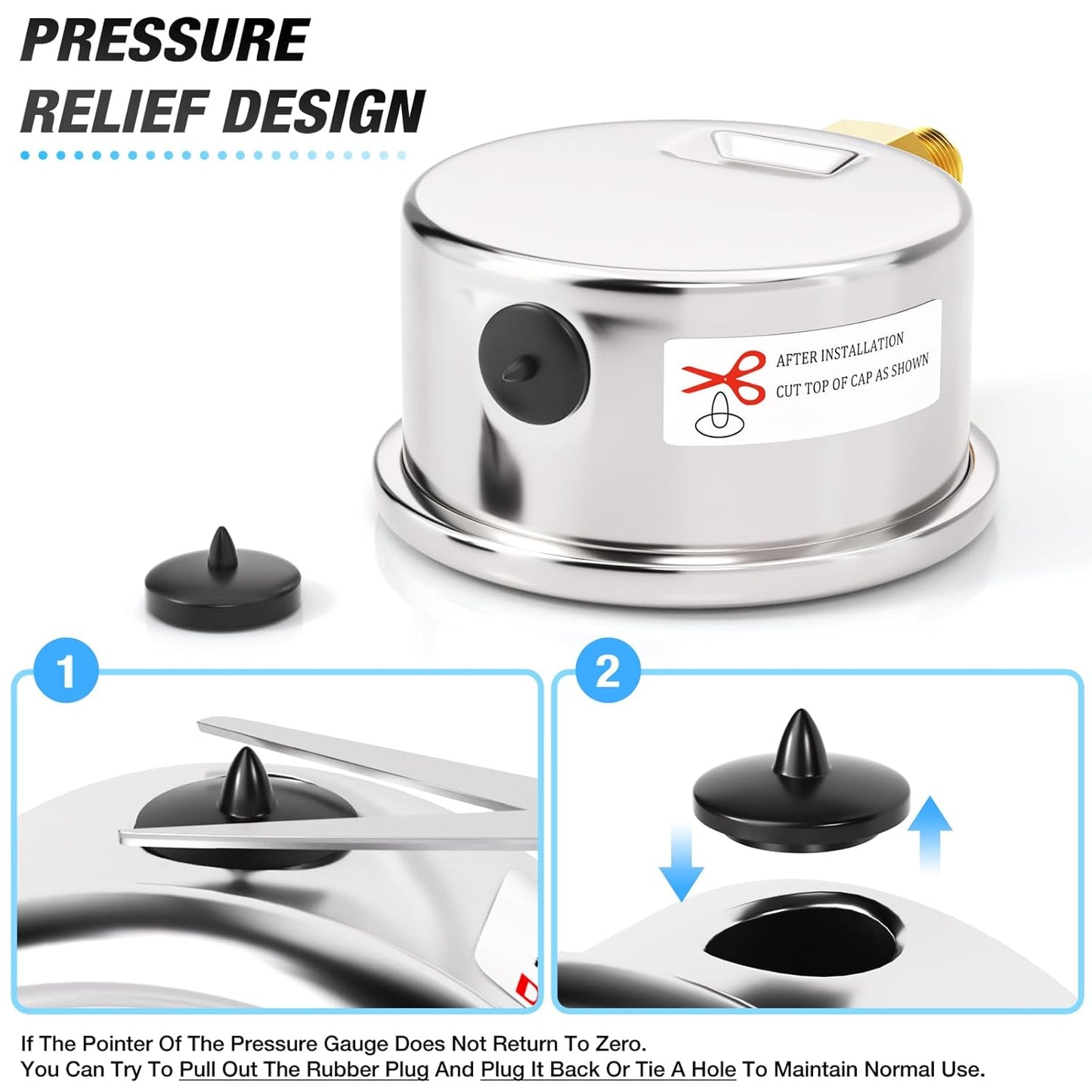 PRESSURE RELIEF DESIGN

AFTER INSTALLATION
CUT TOP OF CAP AS SHOWN

1

2

If The Pointer Of The Pressure Gauge Does Not Return To Zero.
You Can Try To Pull Out The Rubber Plug And Plug It Back Or Tie A Hole To Maintain Normal Use.