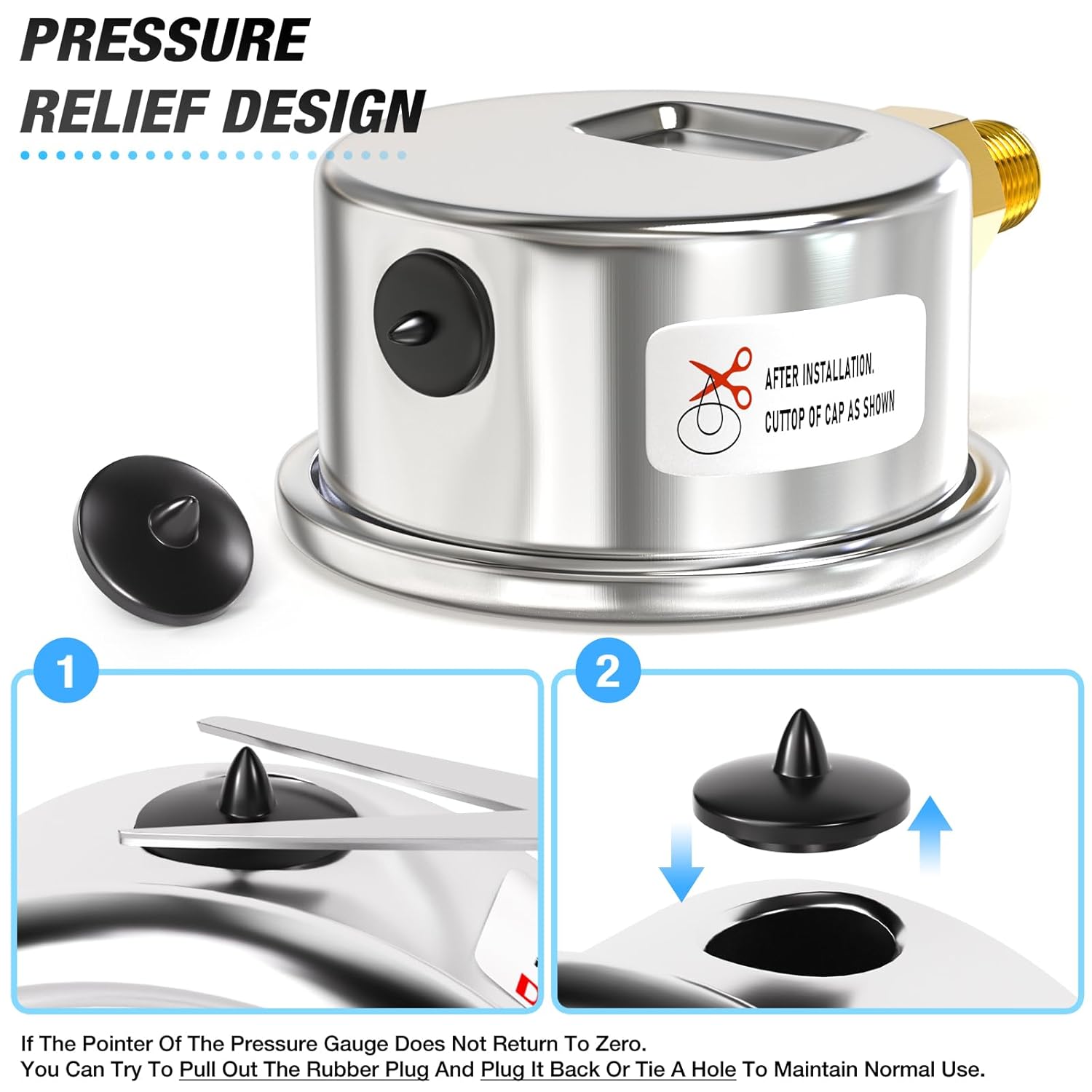 PRESSURE RELIEF DESIGN

AFTER INSTALLATION.
CUTTOP OF CAP AS SHOWN

1

2

If The Pointer Of The Pressure Gauge Does Not Return To Zero.
You Can Try To Pull Out The Rubber Plug And Plug It Back Or Tie A Hole To Maintain Normal Use.