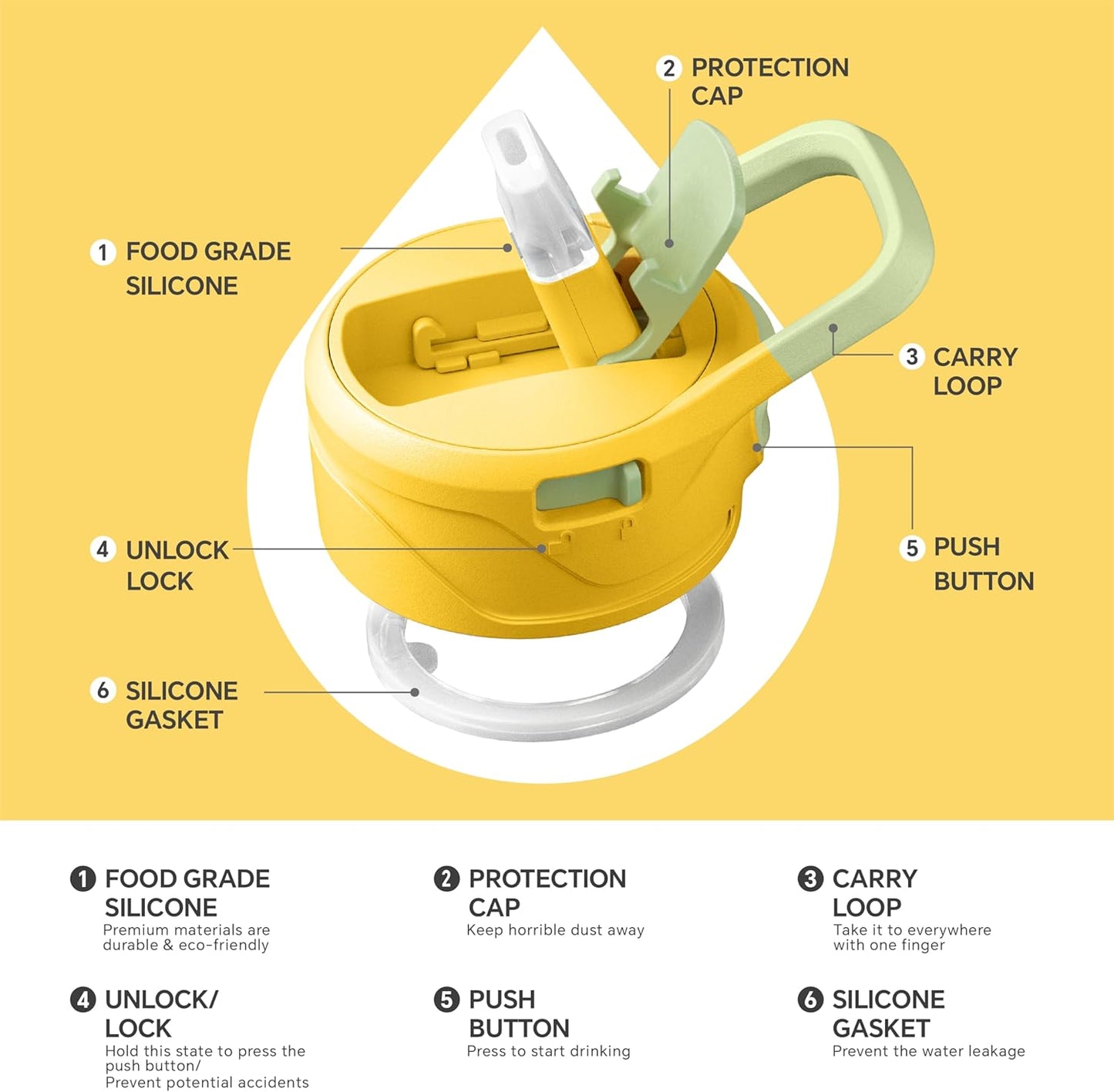 2 PROTECTION CAP

1 FOOD GRADE SILICONE

3 CARRY LOOP

4 UNLOCK LOCK

5 PUSH BUTTON

6 SILICONE GASKET

1 FOOD GRADE SILICONE
Premium materials are durable & eco-friendly

2 PROTECTION CAP
Keep horrible dust away

3 CARRY LOOP
Take it to everywhere with one finger

4 UNLOCK/ LOCK
Hold this state to press the push button/
Prevent potential accidents

5 PUSH BUTTON
Press to start drinking

6 SILICONE GASKET
Prevent the water leakage