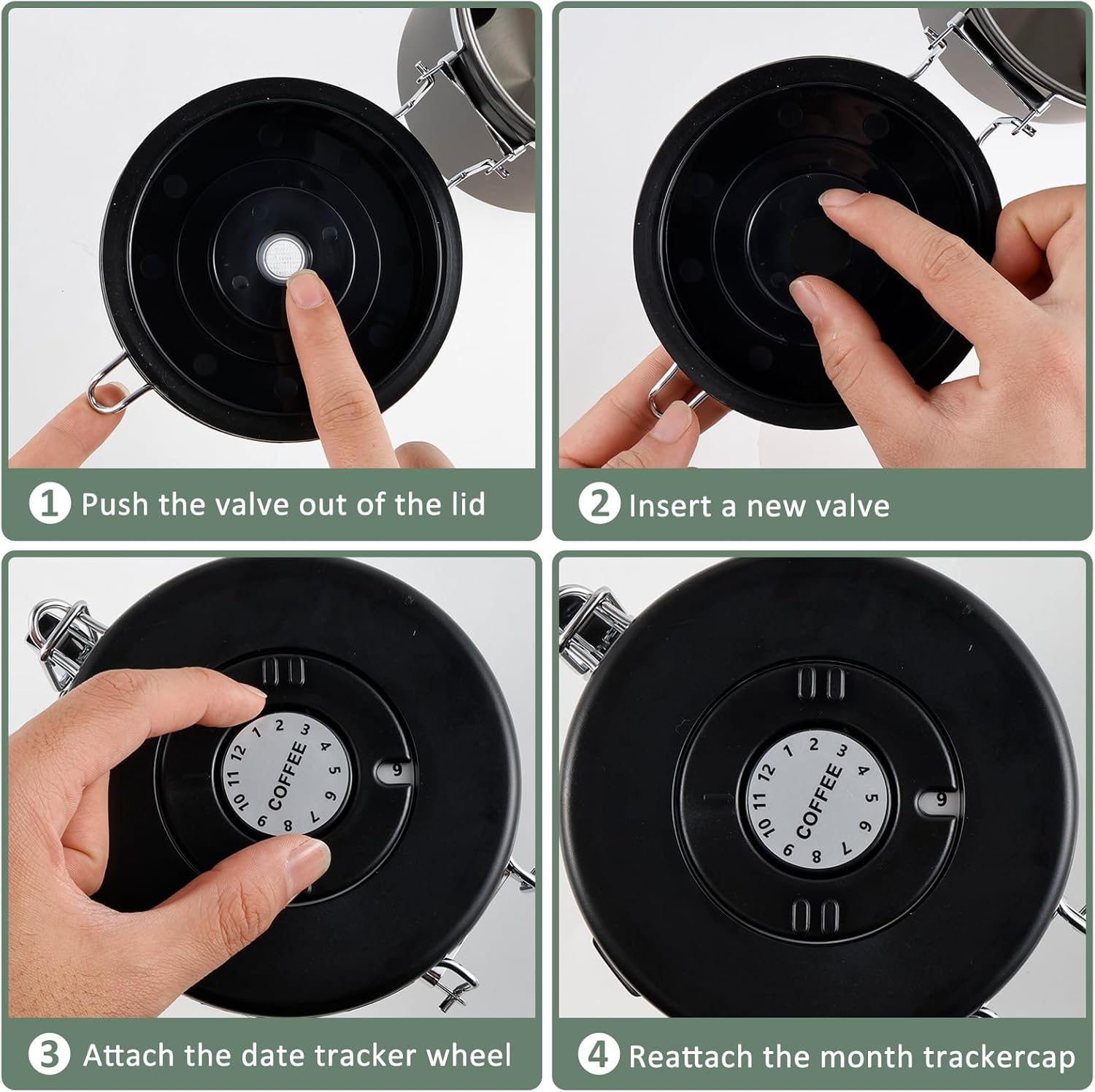 1 Push the valve out of the lid

2 Insert a new valve

1 2 3 4 5 6 7 8 9 10 11 12 COFFEE 9

3 Attach the date tracker wheel

1 2 3 4 5 6 7 8 9 10 11 12 COFFEE 9

4 Reattach the month trackercap