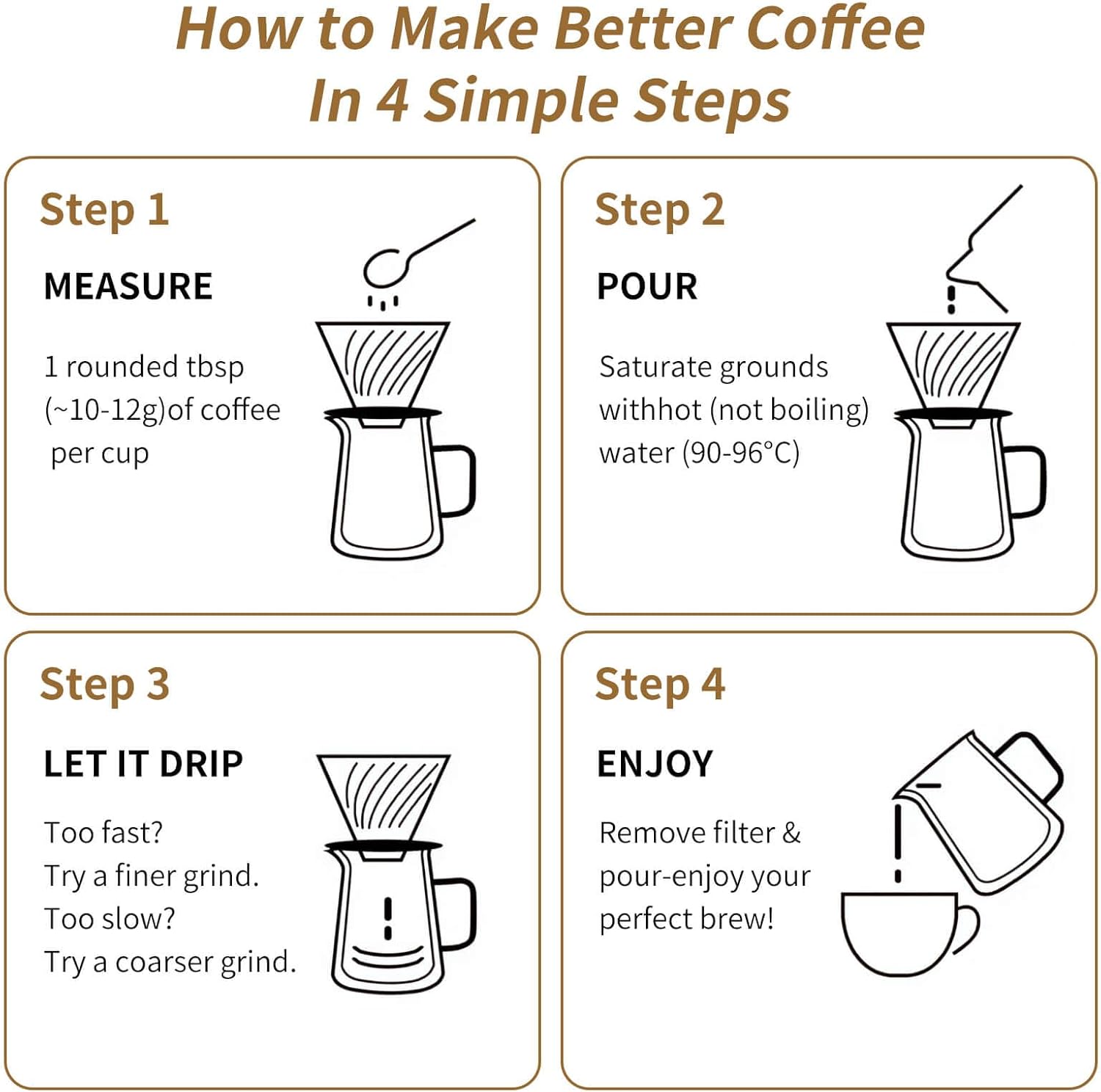 How to Make Better Coffee
In 4 Simple Steps

Step 1

MEASURE

1 rounded tbsp (~10-12g)of coffee per cup

Step 2

POUR

Saturate grounds withhot (not boiling) water (90-96°C)

Step 3

LET IT DRIP

Too fast?
Try a finer grind.
Too slow?
Try a coarser grind.

Step 4

ENJOY

Remove filter & pour-enjoy your perfect brew!