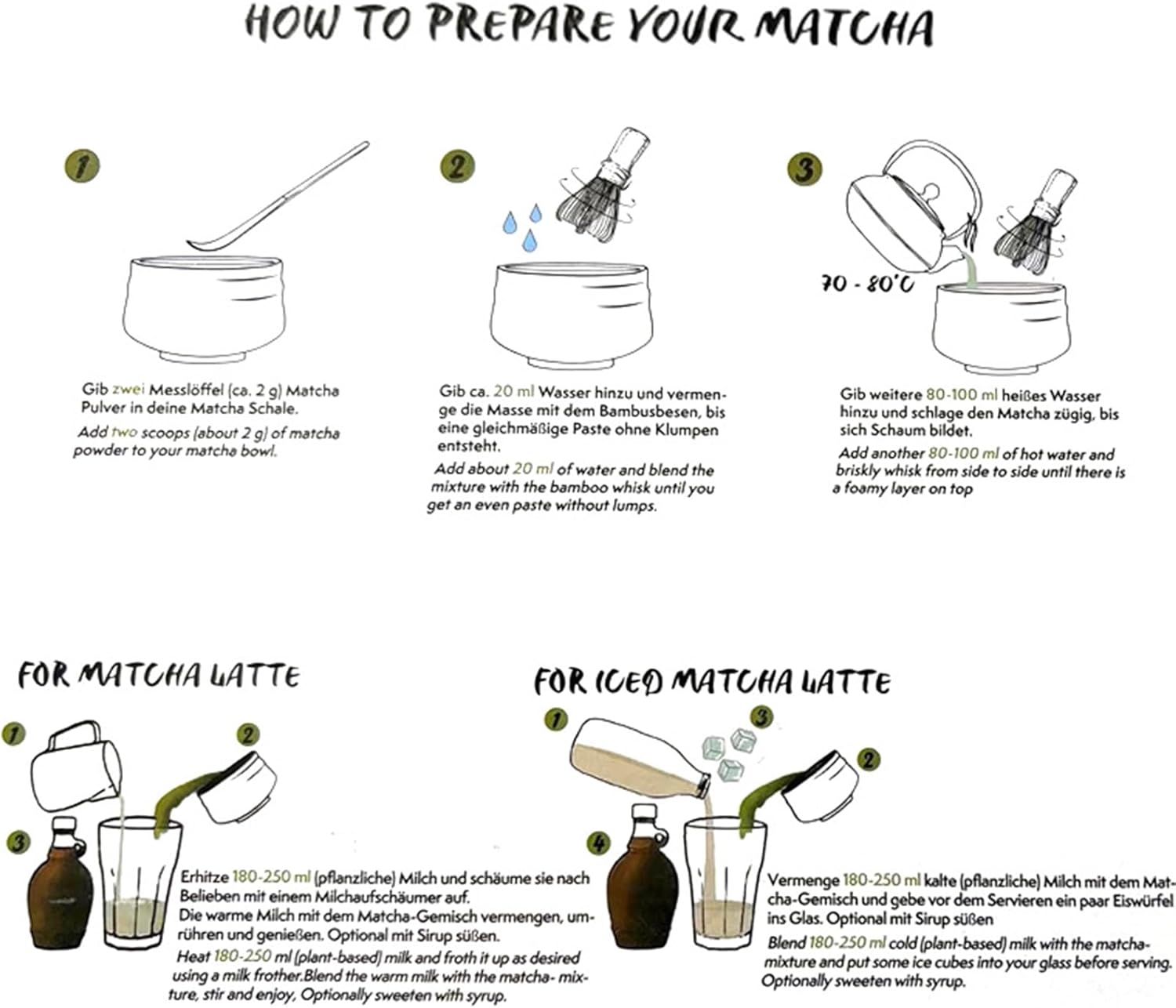 HOW TO PREPARE YOUR MATCHA

1

Gib zwei Messlöffel (ca. 2 g) Matcha Pulver in deine Matcha Schale.

Add two scoops (about 2 g) of matcha powder to your matcha bowl.

2

Gib ca. 20 ml Wasser hinzu und vermenge die Masse mit dem Bambusbesen, bis eine gleichmäßige Paste ohne Klumpen entsteht.

Add about 20 ml of water and blend the mixture with the bamboo whisk until you get an even paste without lumps.

3

70 - 80°C

Gib weitere 80-100 ml heißes Wasser hinzu und schlage den Matcha zügig, bis sich Schaum bildet.

Add another 80-100 ml of hot water and briskly whisk from side to side until there is a foamy layer on top

FOR MATCHA LATTE

1

2

3

Erhitze 180-250 ml (pflanzliche) Milch und schäume sie nach Belieben mit einem Milchaufschäumer auf.
Die warme Milch mit dem Matcha-Gemisch vermengen, umrühren und genießen. Optional mit Sirup süßen.

Heat 180-250 ml (plant-based) milk and froth it up as desired using a milk frother.Blend the warm milk with the matcha- mixture, stir and enjoy, Optionally sweeten with syrup.

FOR ICED MATCHA LATTE

1

3

2

4

Vermenge 180-250 ml kalte (pflanzliche) Milch mit dem Matcha-Gemisch und gebe vor dem Servieren ein paar Eiswürfel ins Glas. Optional mit Sirup süßen

Blend 180-250 ml cold (plant-based) milk with the matcha-mixture and put some ice cubes into your glass before serving. Optionally sweeten with syrup.