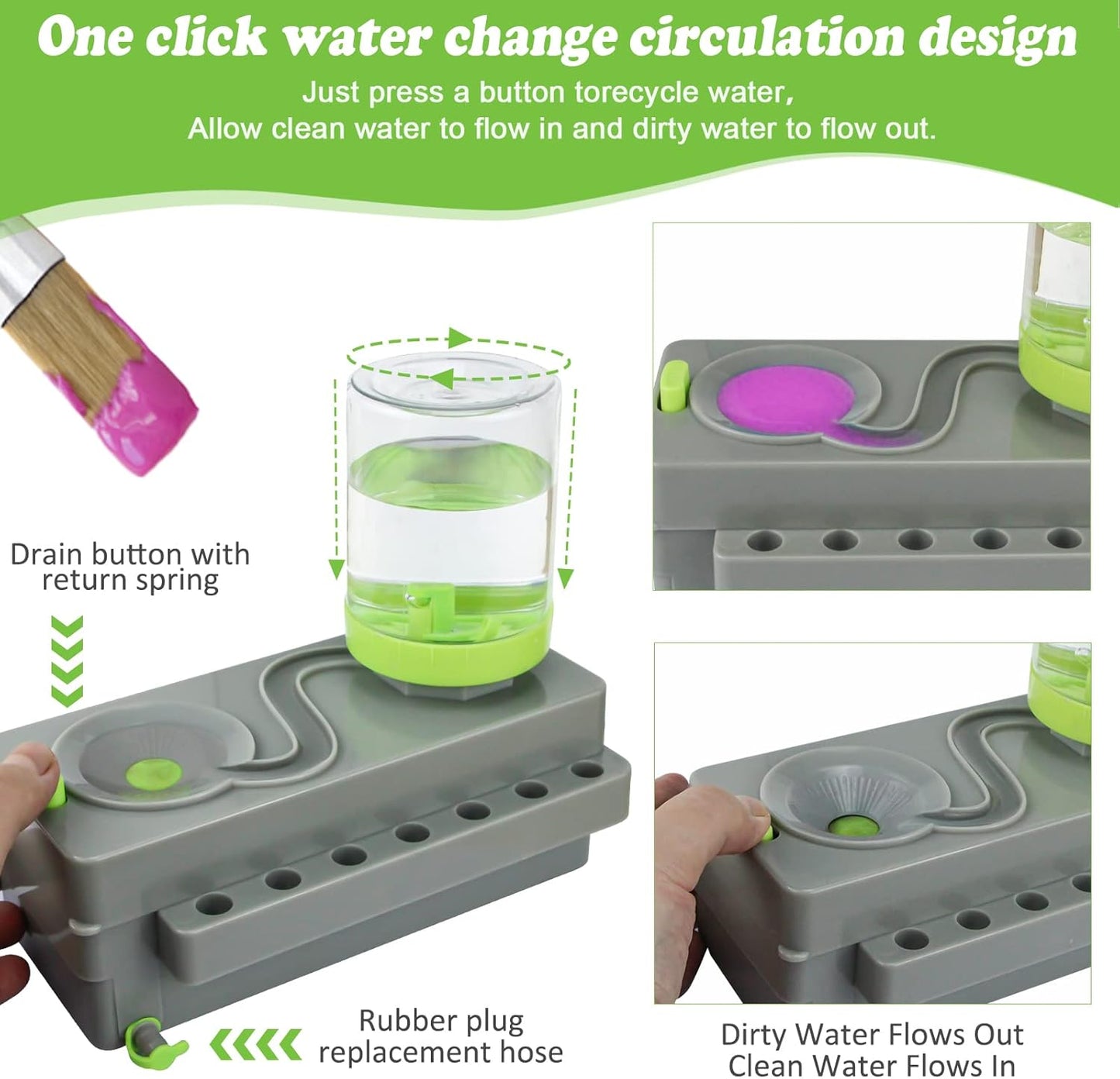 One click water change circulation design

Just press a button torecycle water,
Allow clean water to flow in and dirty water to flow out.

Drain button with return spring

Rubber plug replacement hose

Dirty Water Flows Out
Clean Water Flows In