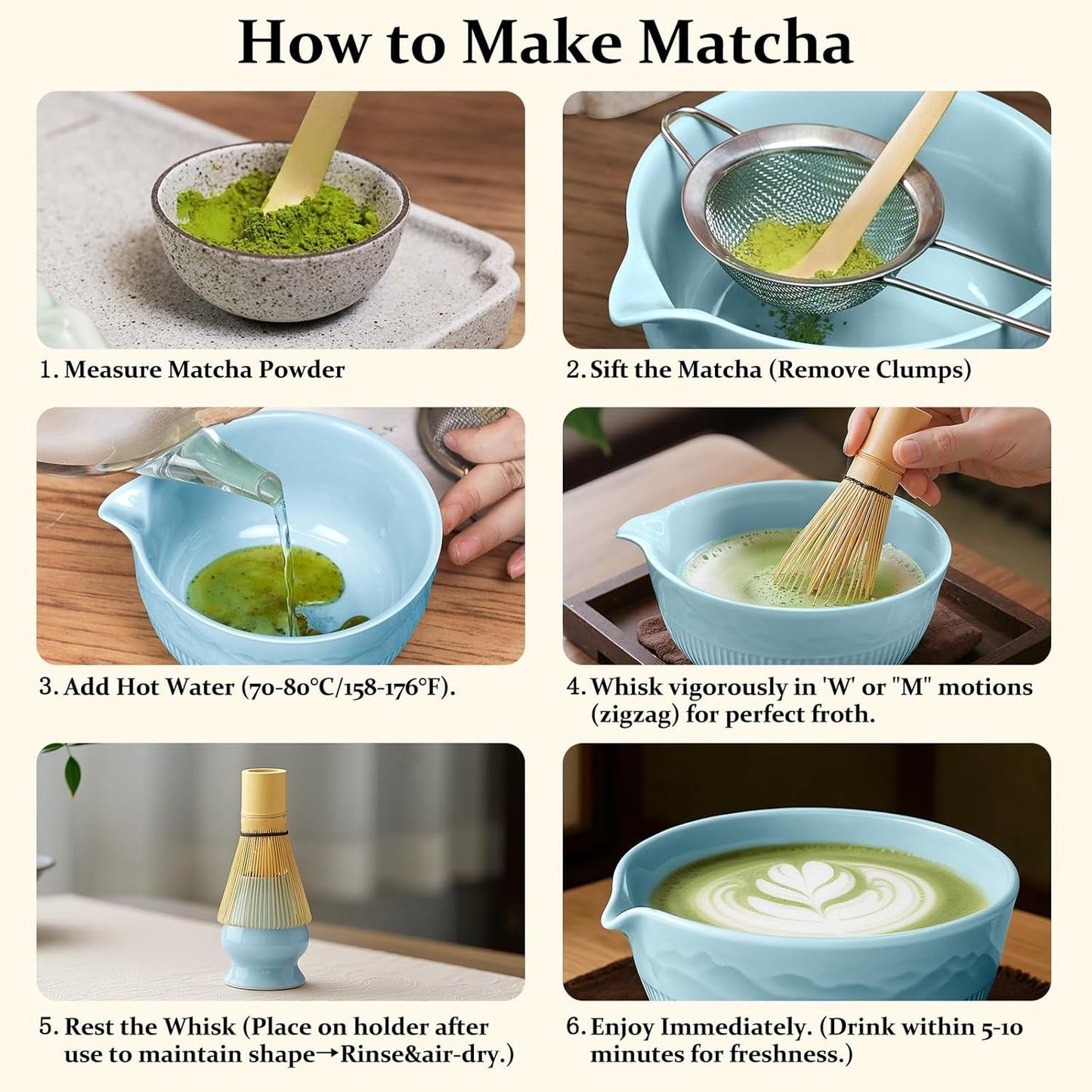 How to Make Matcha

1. Measure Matcha Powder

2. Sift the Matcha (Remove Clumps)

3. Add Hot Water (70-80°C/158-176°F).

4. Whisk vigorously in 'W' or "M" motions (zigzag) for perfect froth.

5. Rest the Whisk (Place on holder after use to maintain shape→Rinse&air-dry.)

6. Enjoy Immediately. (Drink within 5-10 minutes for freshness.)