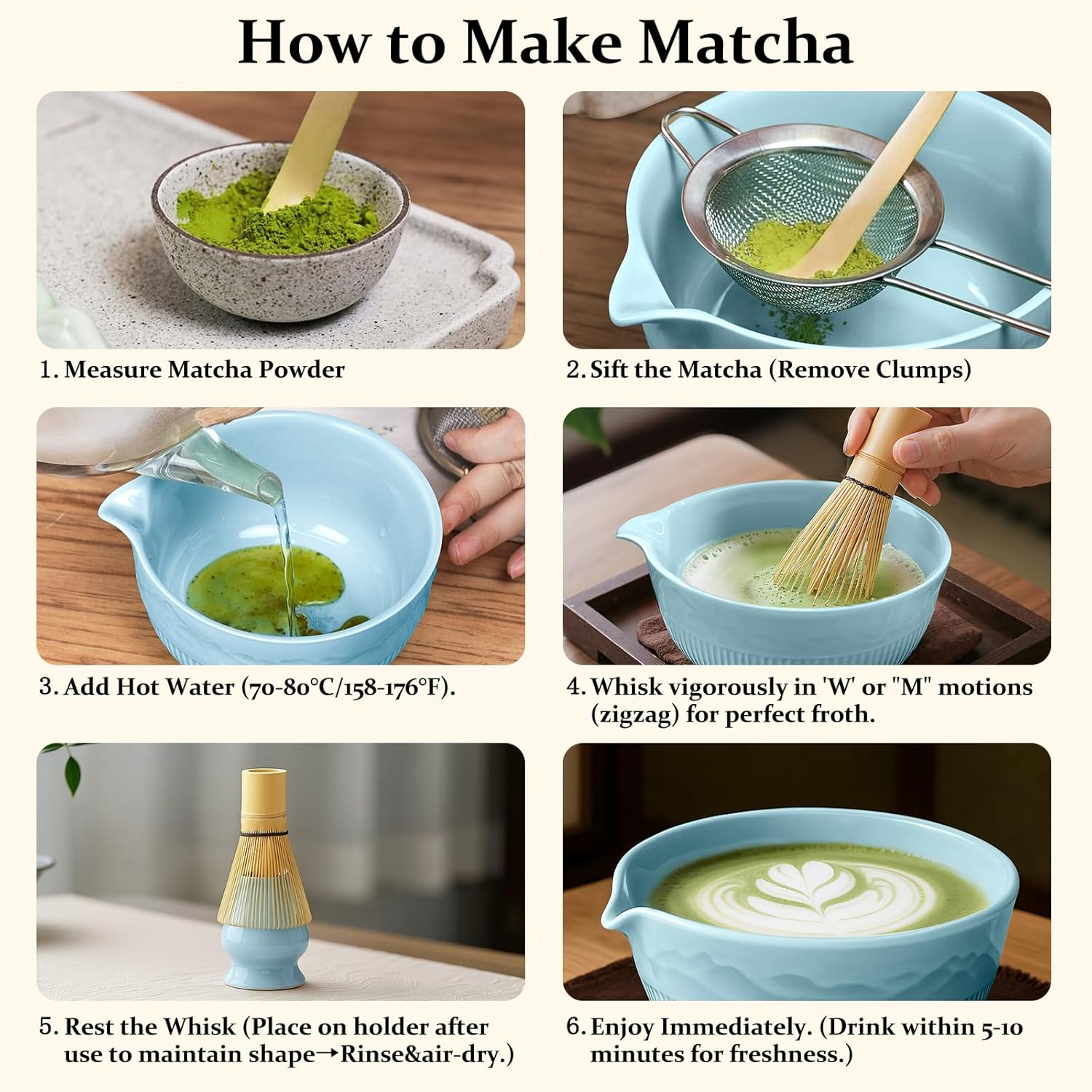 How to Make Matcha

1. Measure Matcha Powder

2. Sift the Matcha (Remove Clumps)

3. Add Hot Water (70-80°C/158-176°F).

4. Whisk vigorously in 'W' or "M" motions (zigzag) for perfect froth.

5. Rest the Whisk (Place on holder after use to maintain shape→Rinse&air-dry.)

6. Enjoy Immediately. (Drink within 5-10 minutes for freshness.)