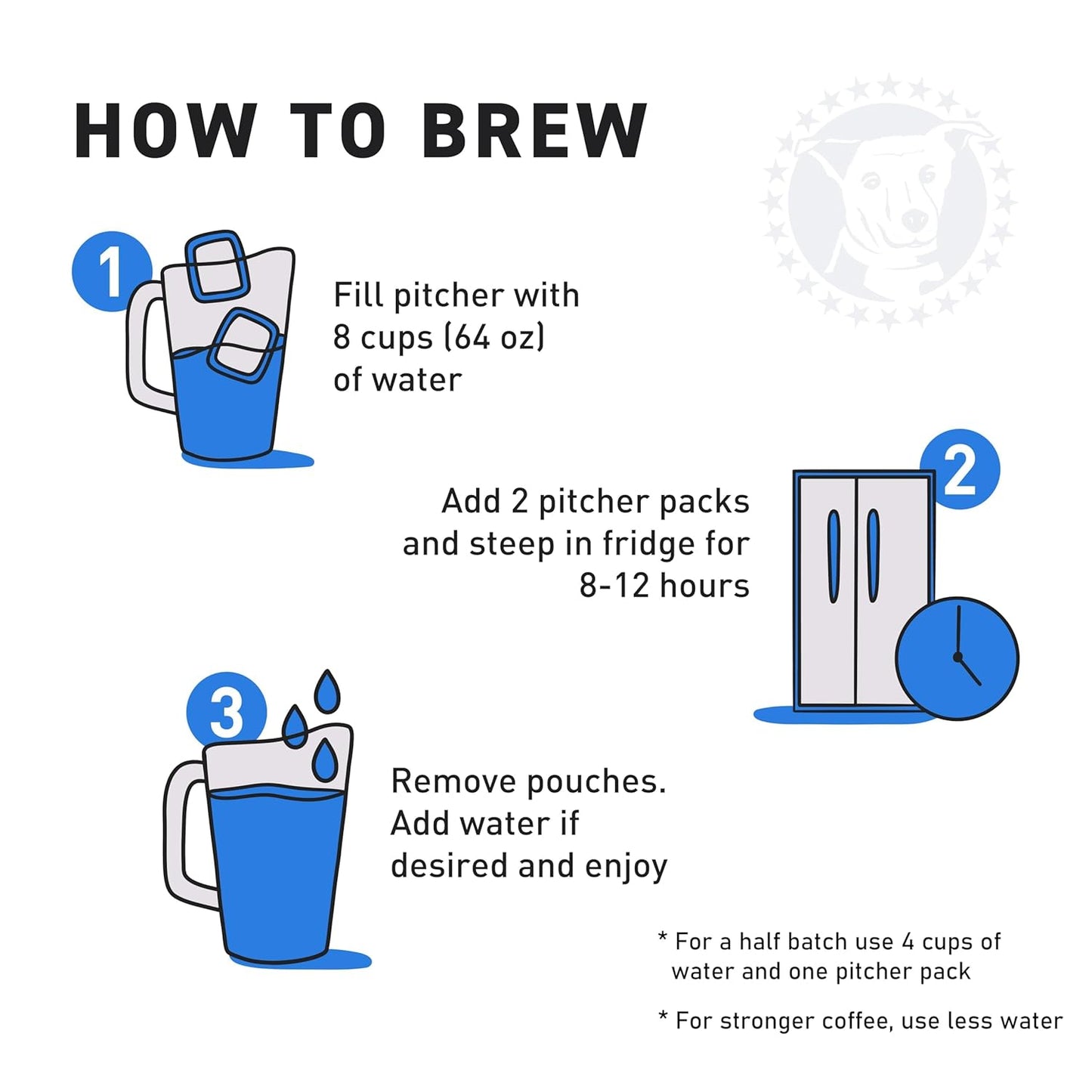 HOW TO BREW

1

Fill pitcher with 8 cups (64 oz) of water

2

Add 2 pitcher packs and steep in fridge for 8-12 hours

3

Remove pouches. Add water if desired and enjoy

* For a half batch use 4 cups of water and one pitcher pack

* For stronger coffee, use less water