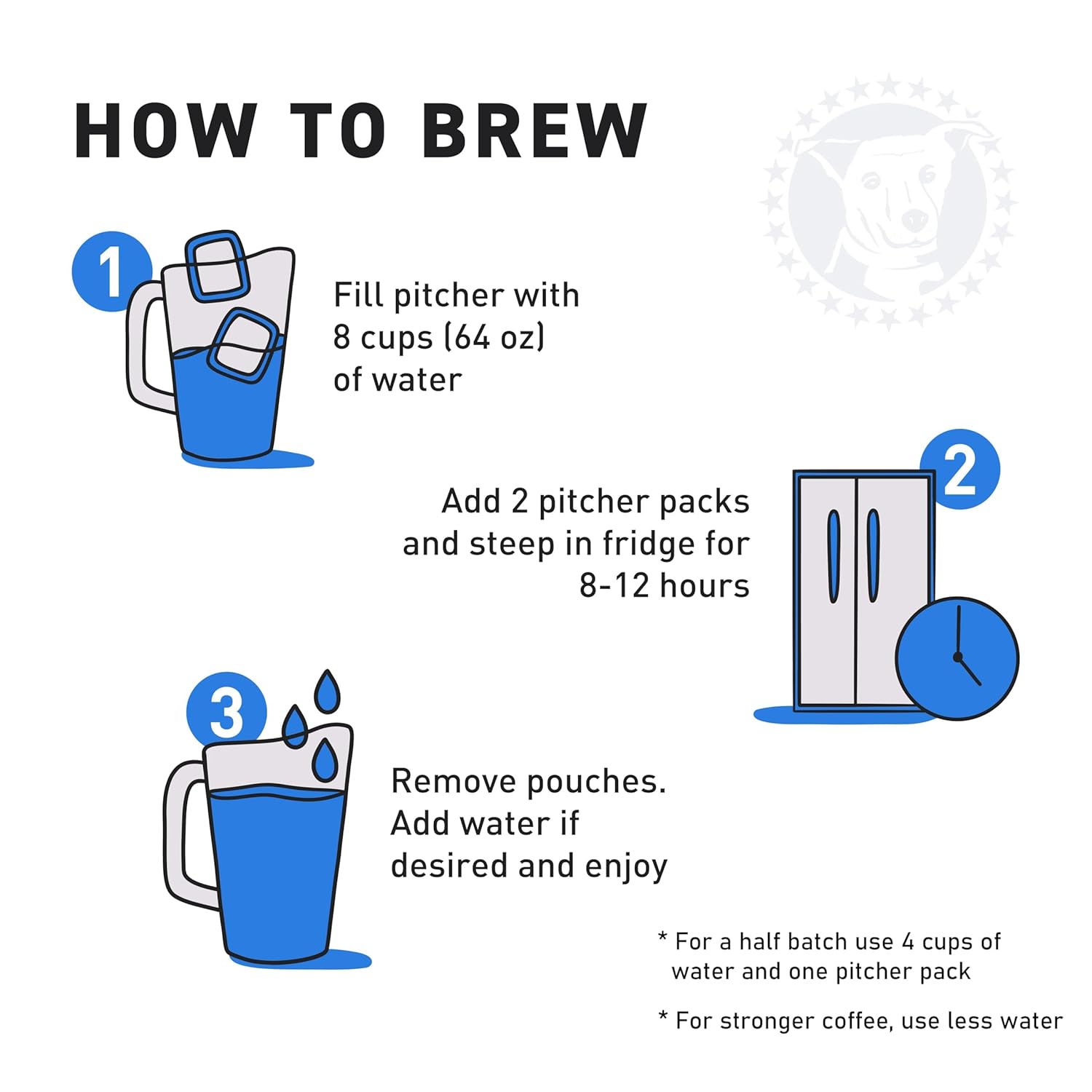 HOW TO BREW

1

Fill pitcher with 8 cups (64 oz) of water

2

Add 2 pitcher packs and steep in fridge for 8-12 hours

3

Remove pouches. Add water if desired and enjoy

* For a half batch use 4 cups of water and one pitcher pack

* For stronger coffee, use less water