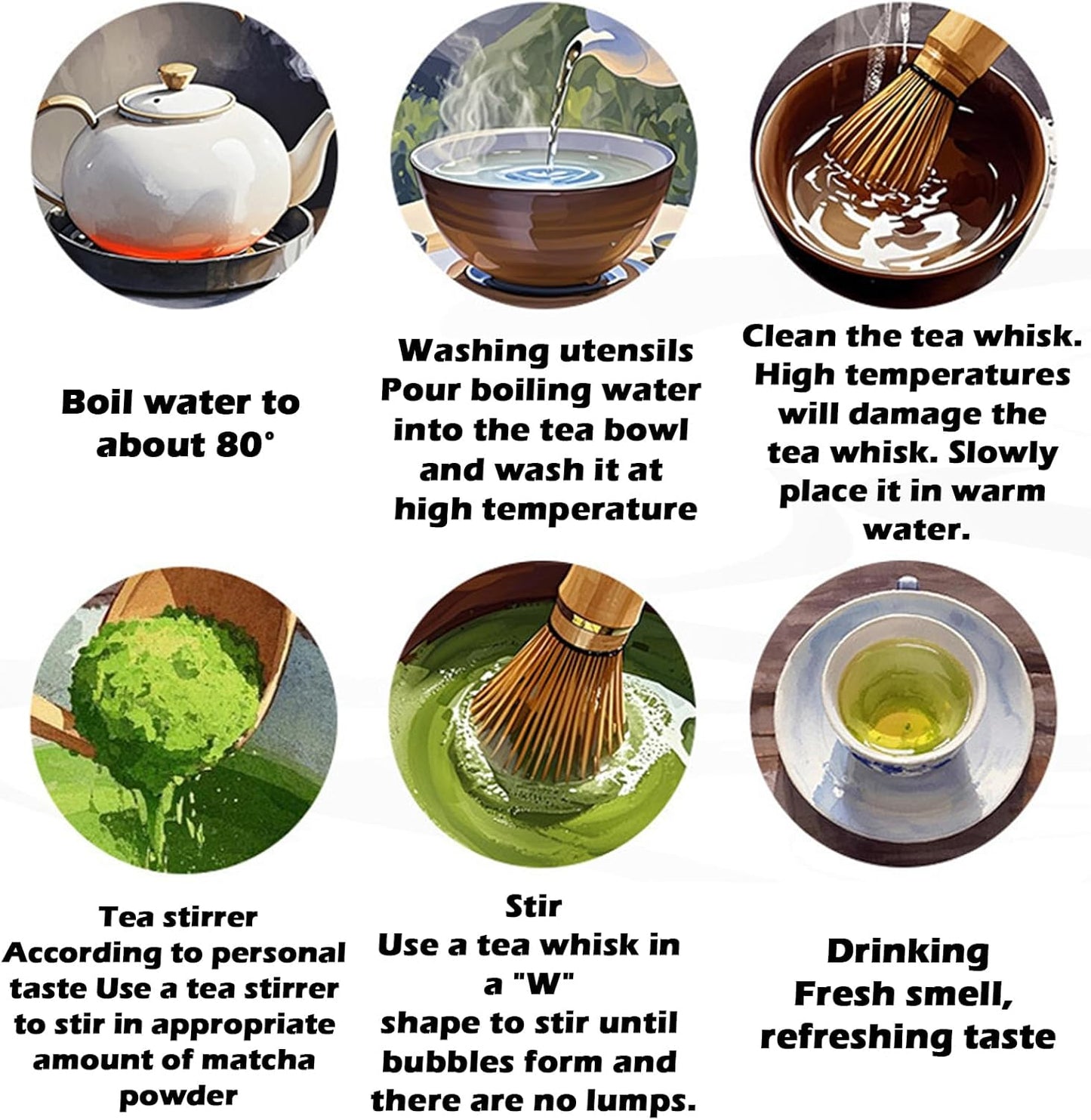 Boil water to about 80°

Washing utensils
Pour boiling water into the tea bowl and wash it at high temperature

Clean the tea whisk. High temperatures will damage the tea whisk. Slowly place it in warm water.

Tea stirrer
According to personal taste Use a tea stirrer to stir in appropriate amount of matcha powder

Stir
Use a tea whisk in a "W" shape to stir until bubbles form and there are no lumps.

Drinking
Fresh smell, refreshing taste