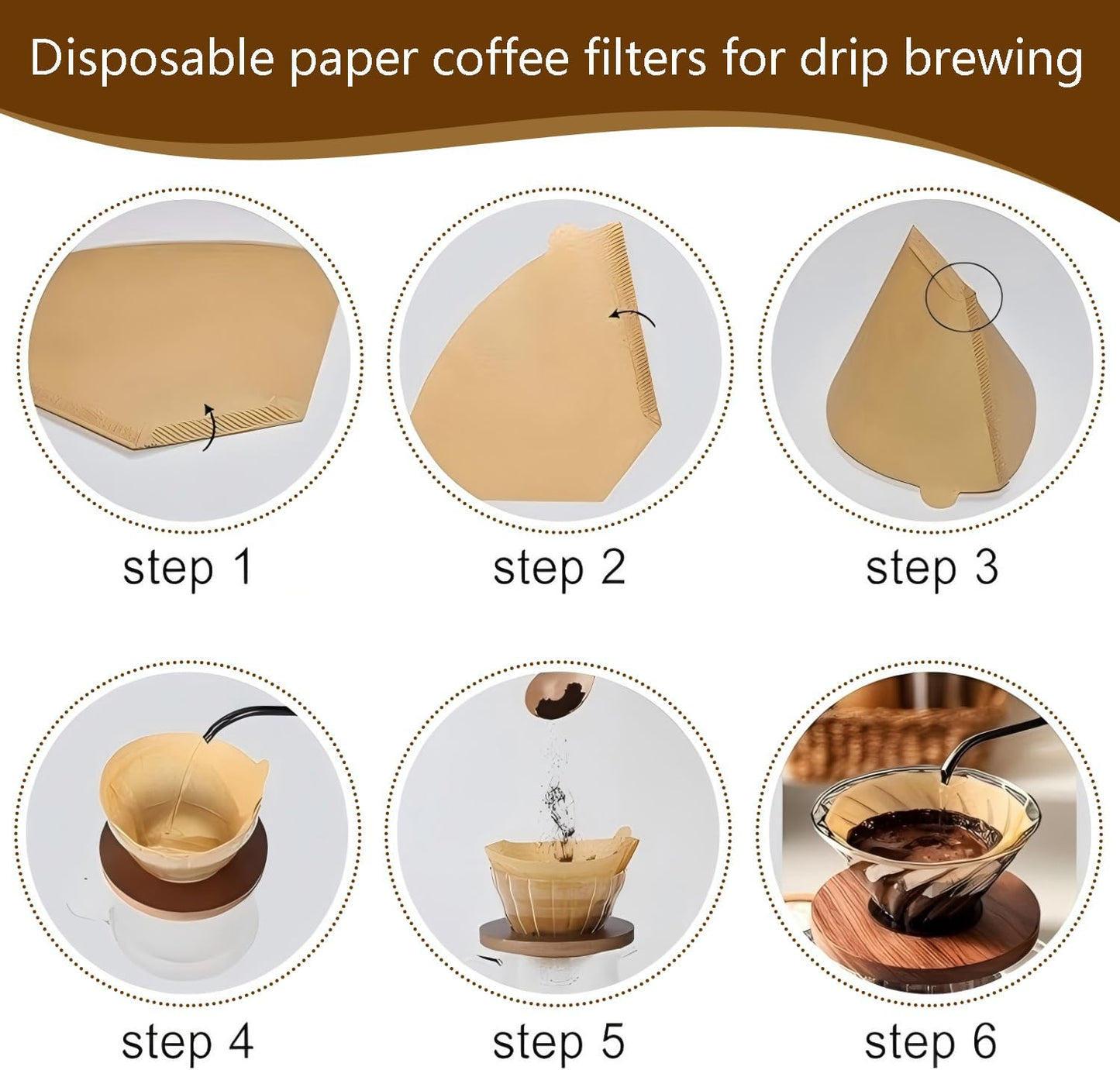 Disposable paper coffee filters for drip brewing

step 1

step 2

step 3

step 4

step 5

step 6