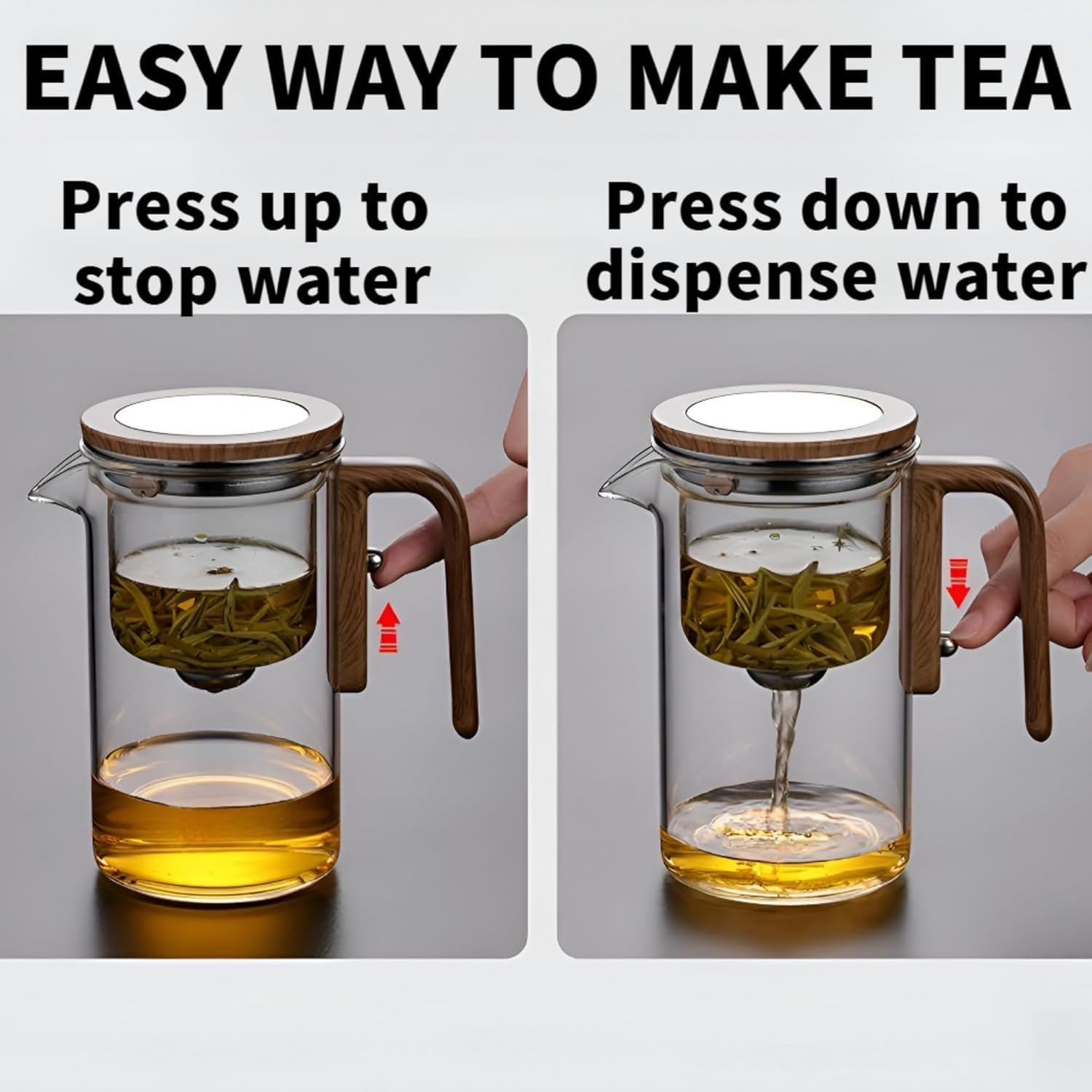 EASY WAY TO MAKE TEA

Press up to stop water

Press down to dispense water