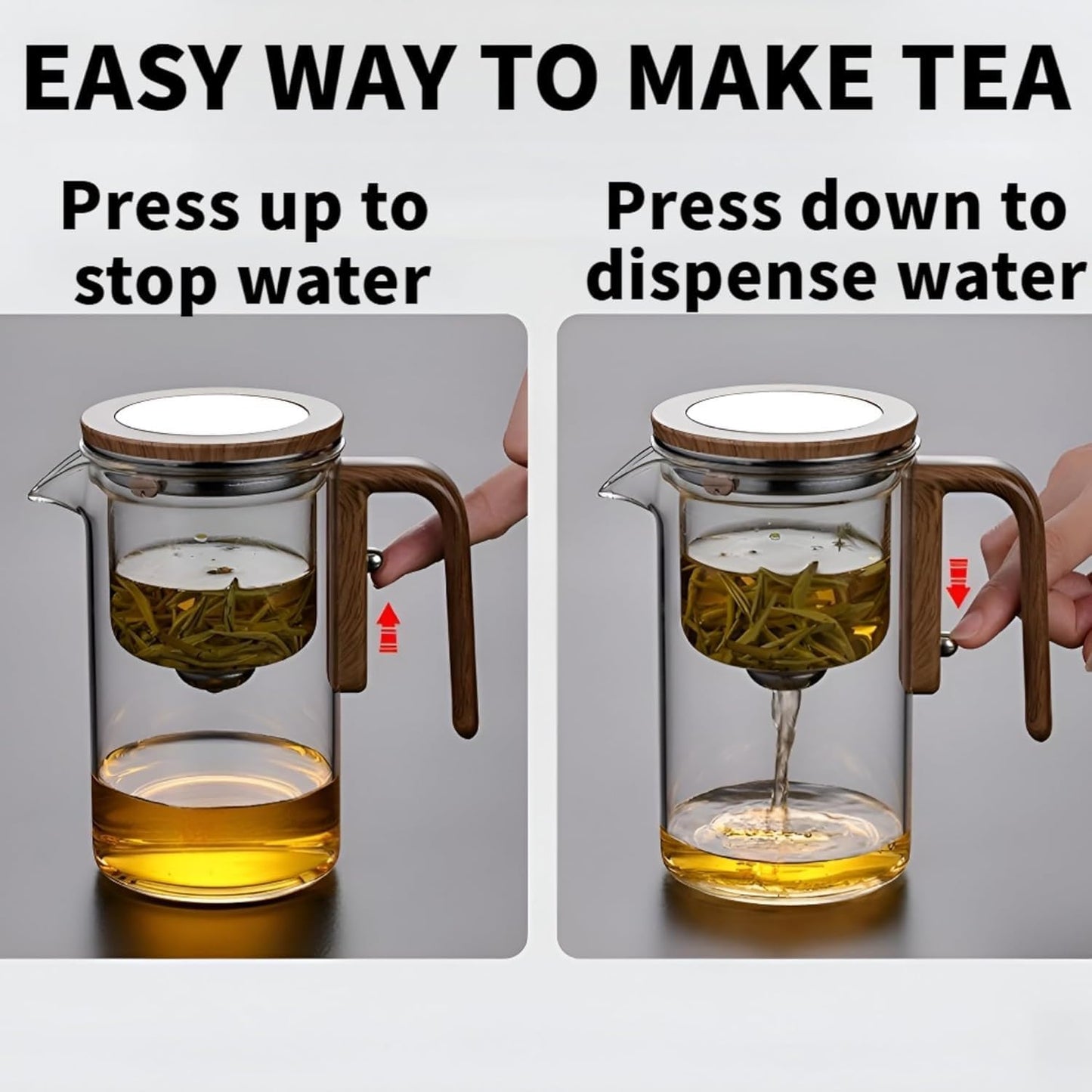 EASY WAY TO MAKE TEA

Press up to stop water

Press down to dispense water