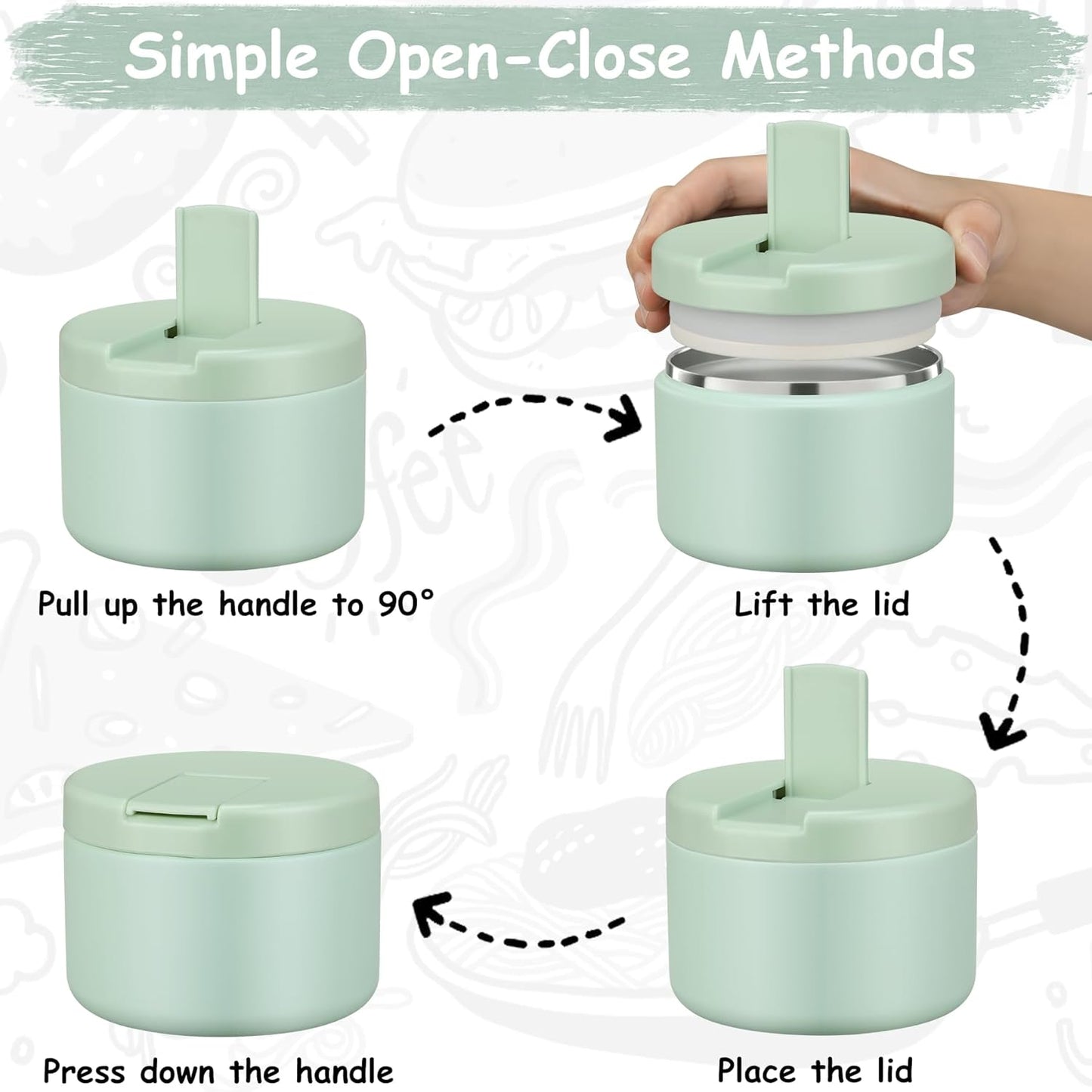 Simple Open-Close Methods

Pull up the handle to 90°

Lift the lid

Place the lid

Press down the handle