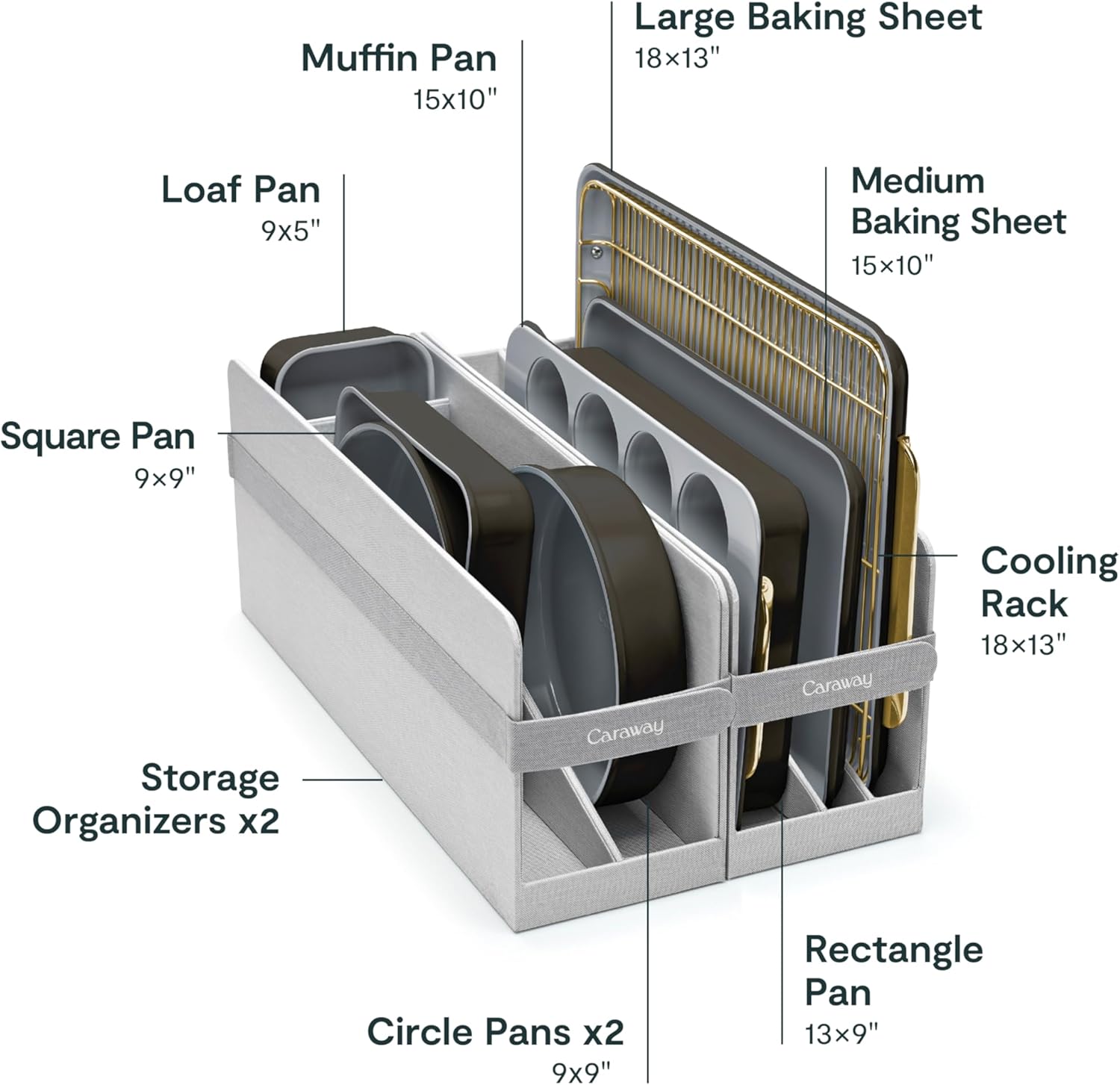 Large Baking Sheet
18×13"

Muffin Pan
15x10"

Loaf Pan
9x5"

Medium Baking Sheet
15×10"

Square Pan
9×9"

Cooling Rack
18×13"

Caraway

Caraway

Storage Organizers x2

Rectangle Pan
13×9"

Circle Pans x2
9x9"