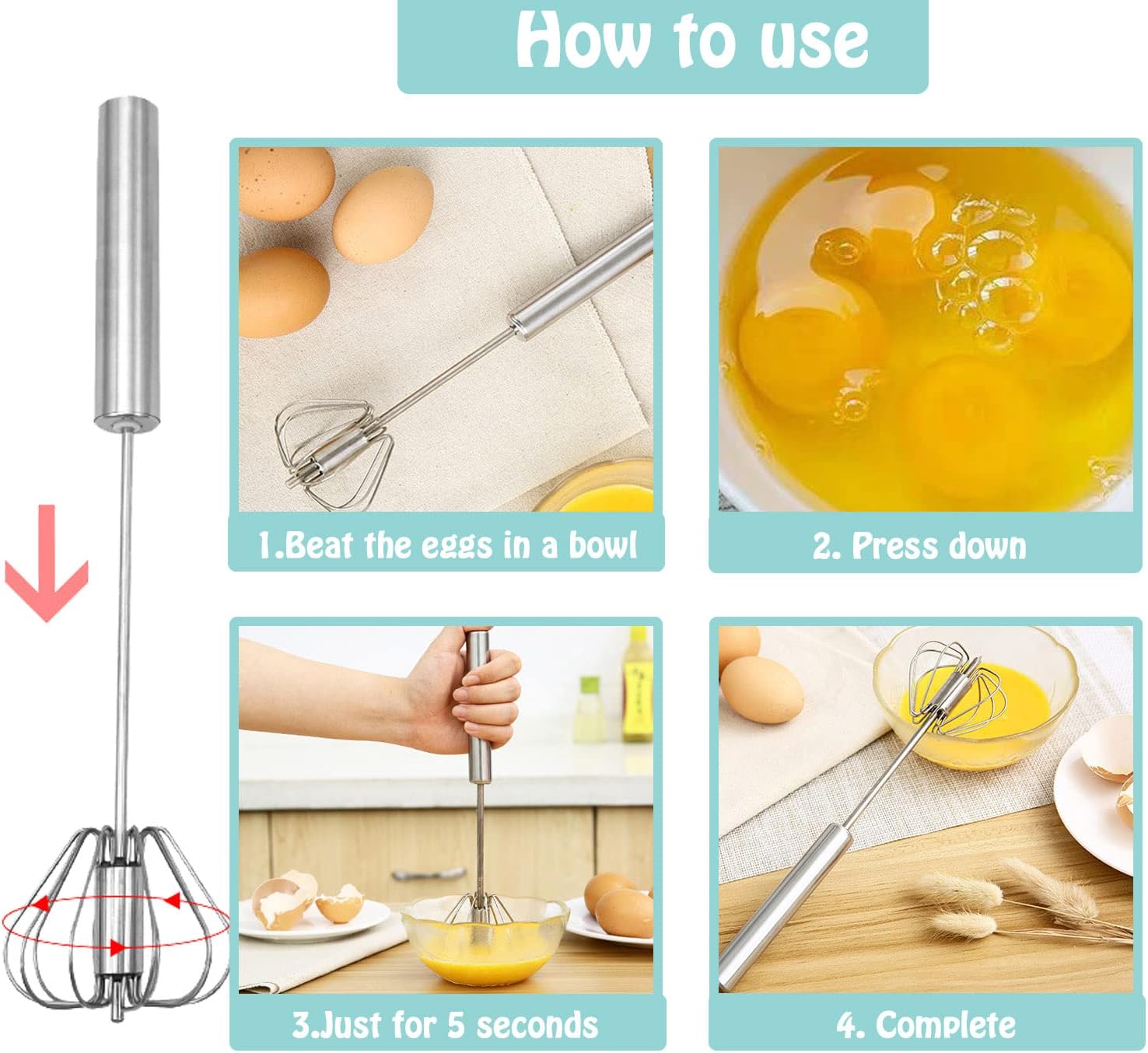 How to use

1.Beat the eggs in a bowl

2. Press down

3.Just for 5 seconds

4. Complete