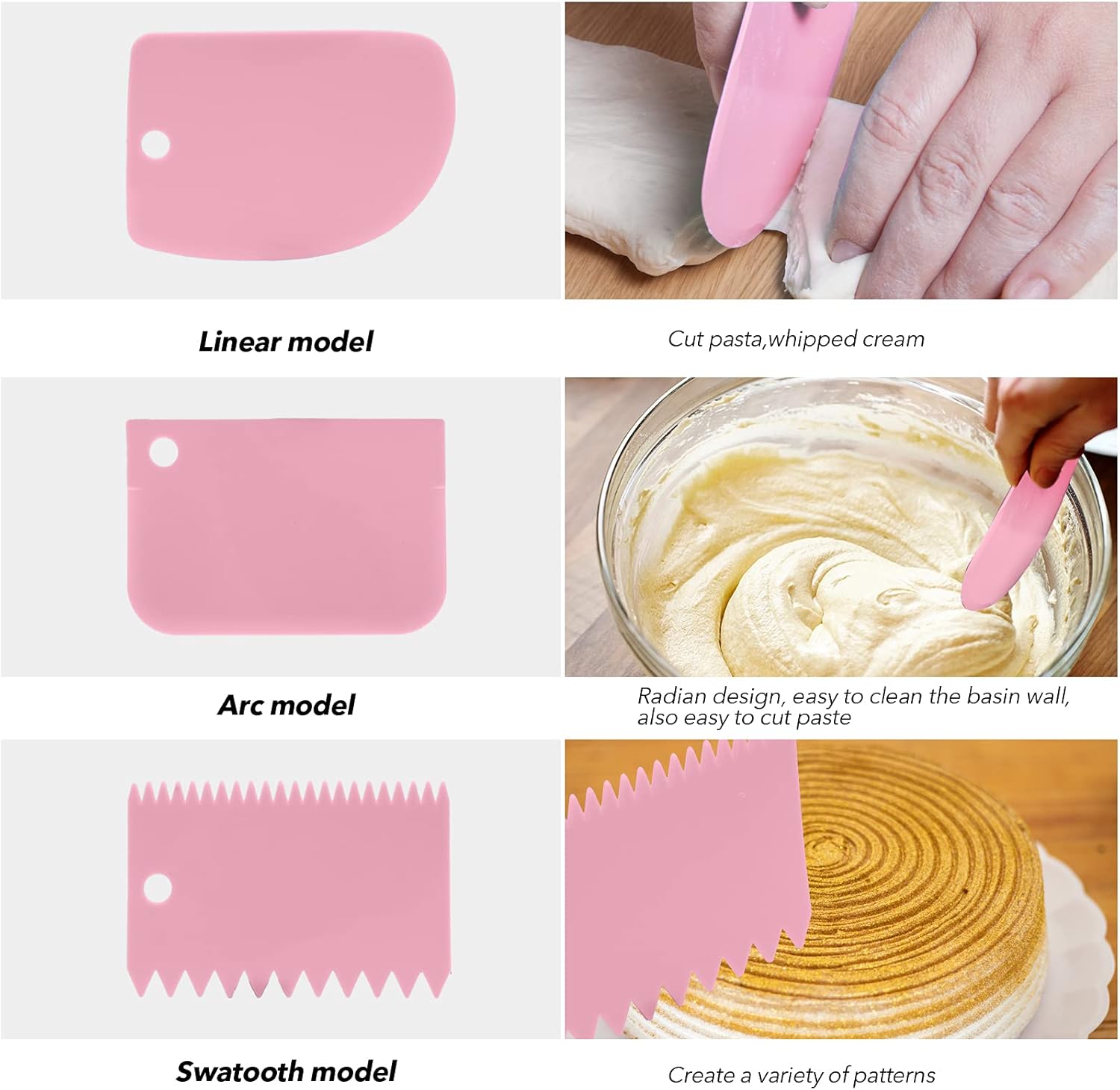 Linear model

Cut pasta,whipped cream

Arc model

Radian design, easy to clean the basin wall, also easy to cut paste

Swatooth model

Create a variety of patterns