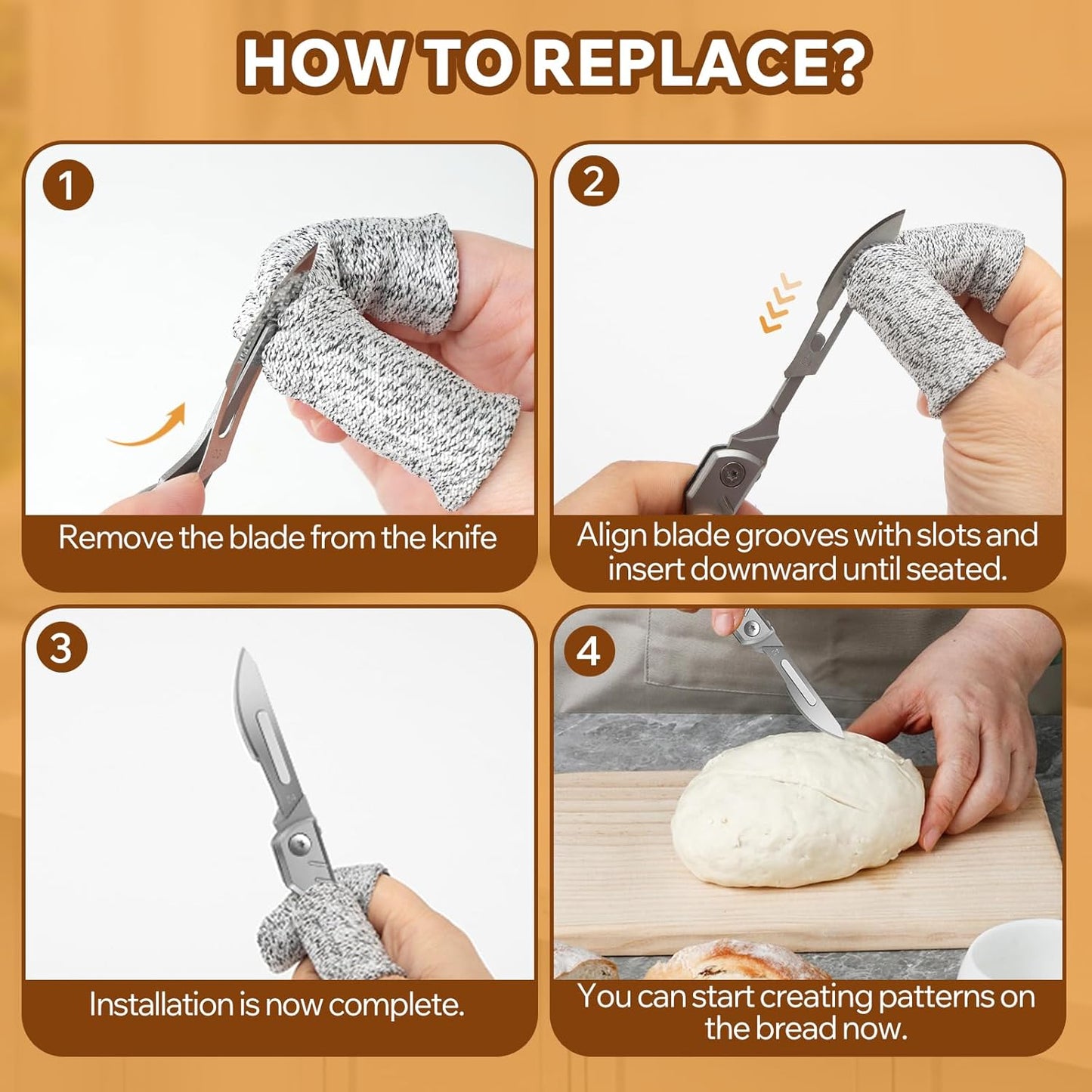 HOW TO REPLACE?

1

Remove the blade from the knife

2

Align blade grooves with slots and insert downward until seated.

3

Installation is now complete.

4

You can start creating patterns on the bread now.