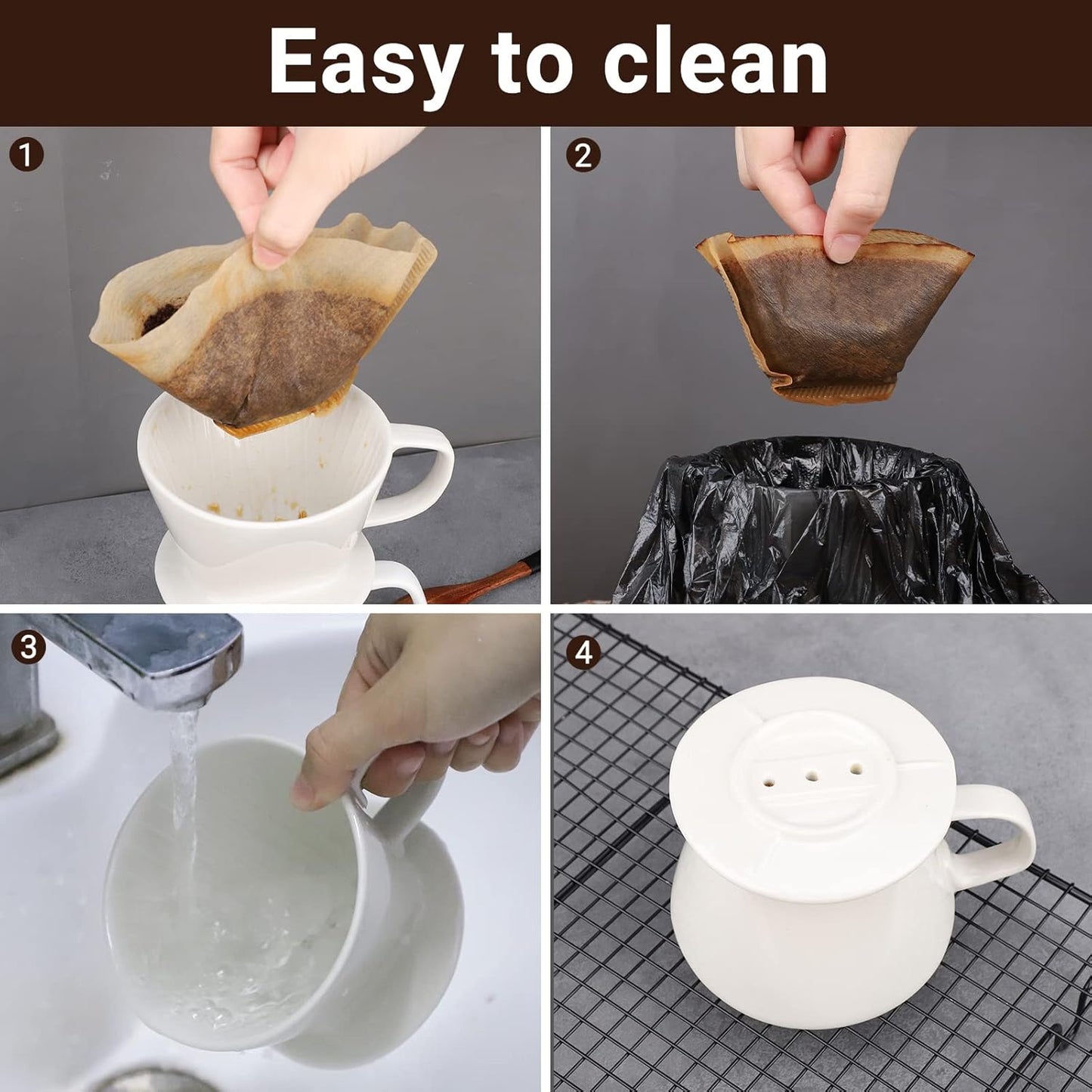 Easy to clean

1

2

3

4