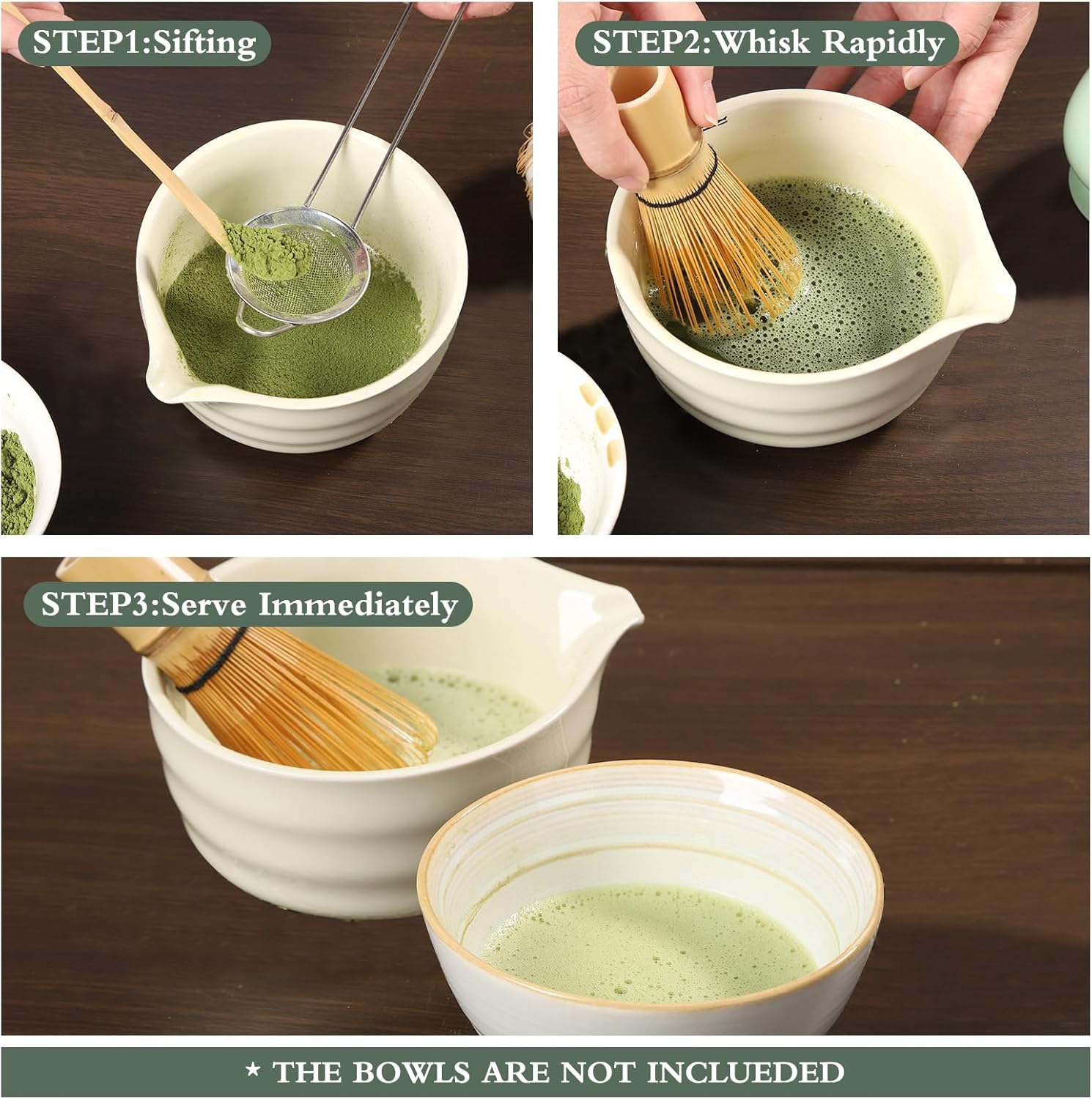 STEP1:Sifting

STEP2:Whisk Rapidly

STEP3:Serve Immediately

* THE BOWLS ARE NOT INCLUEDED