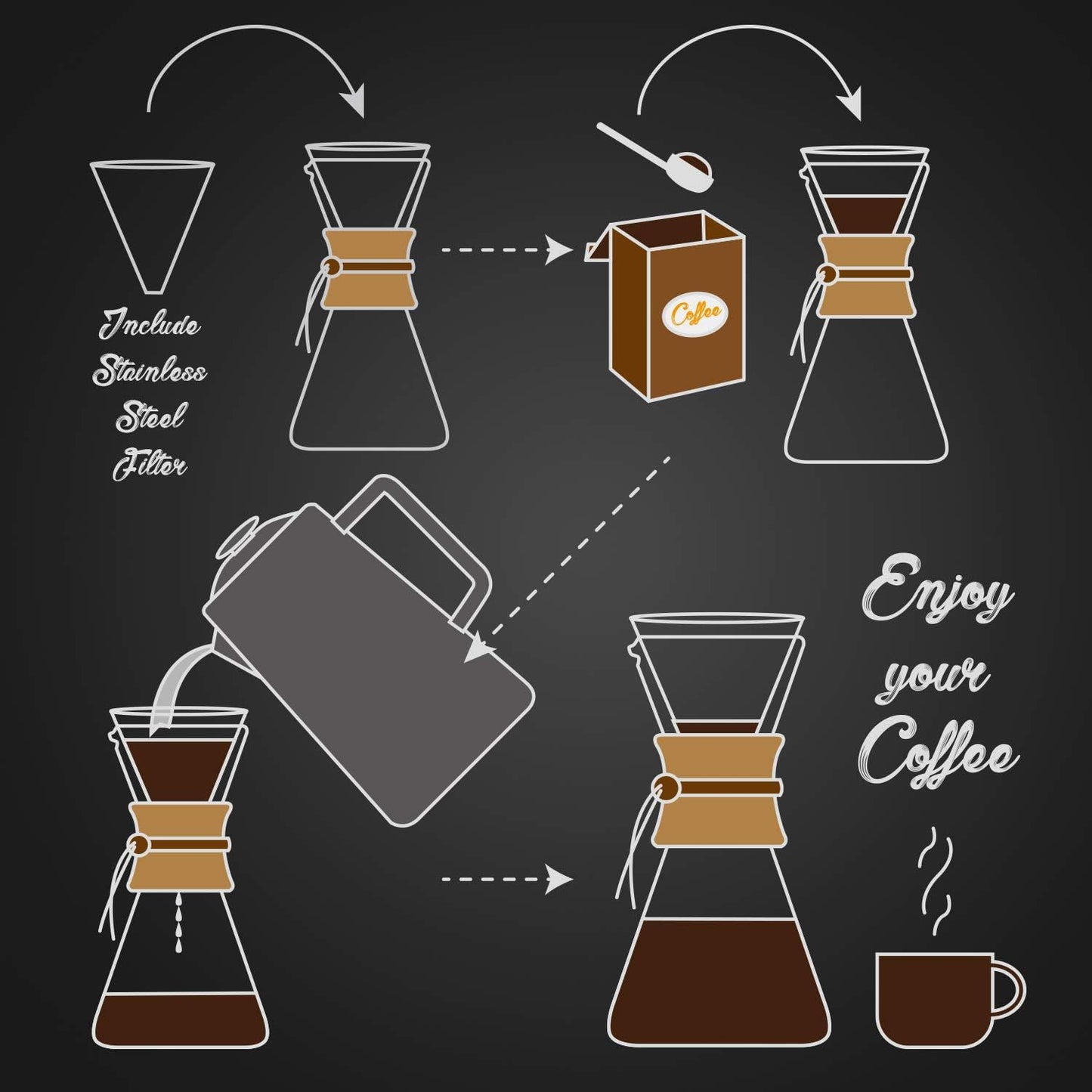 Include Stainless Steel Filter

Coffee

Enjoy your Coffee