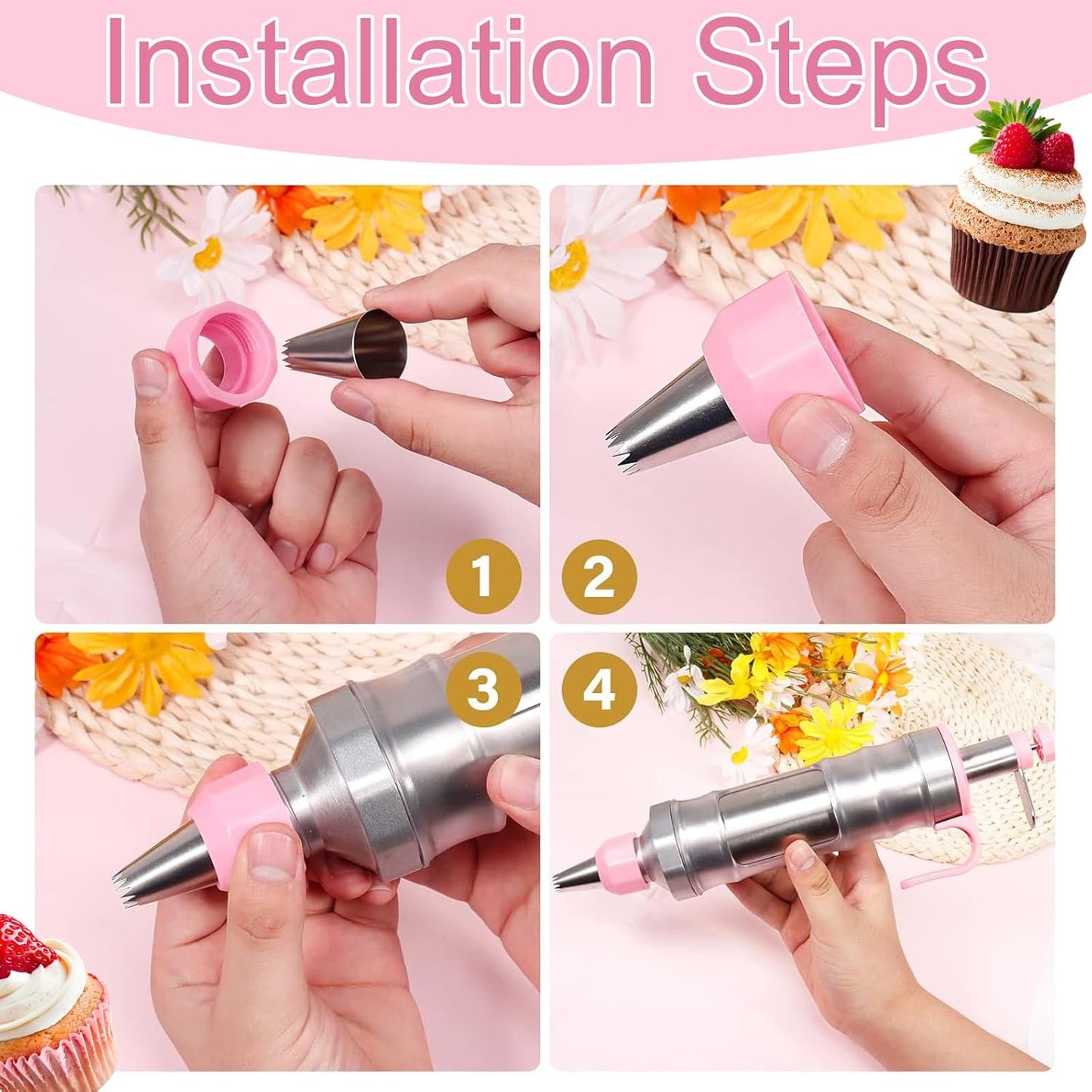 Installation Steps

1

2

3

4