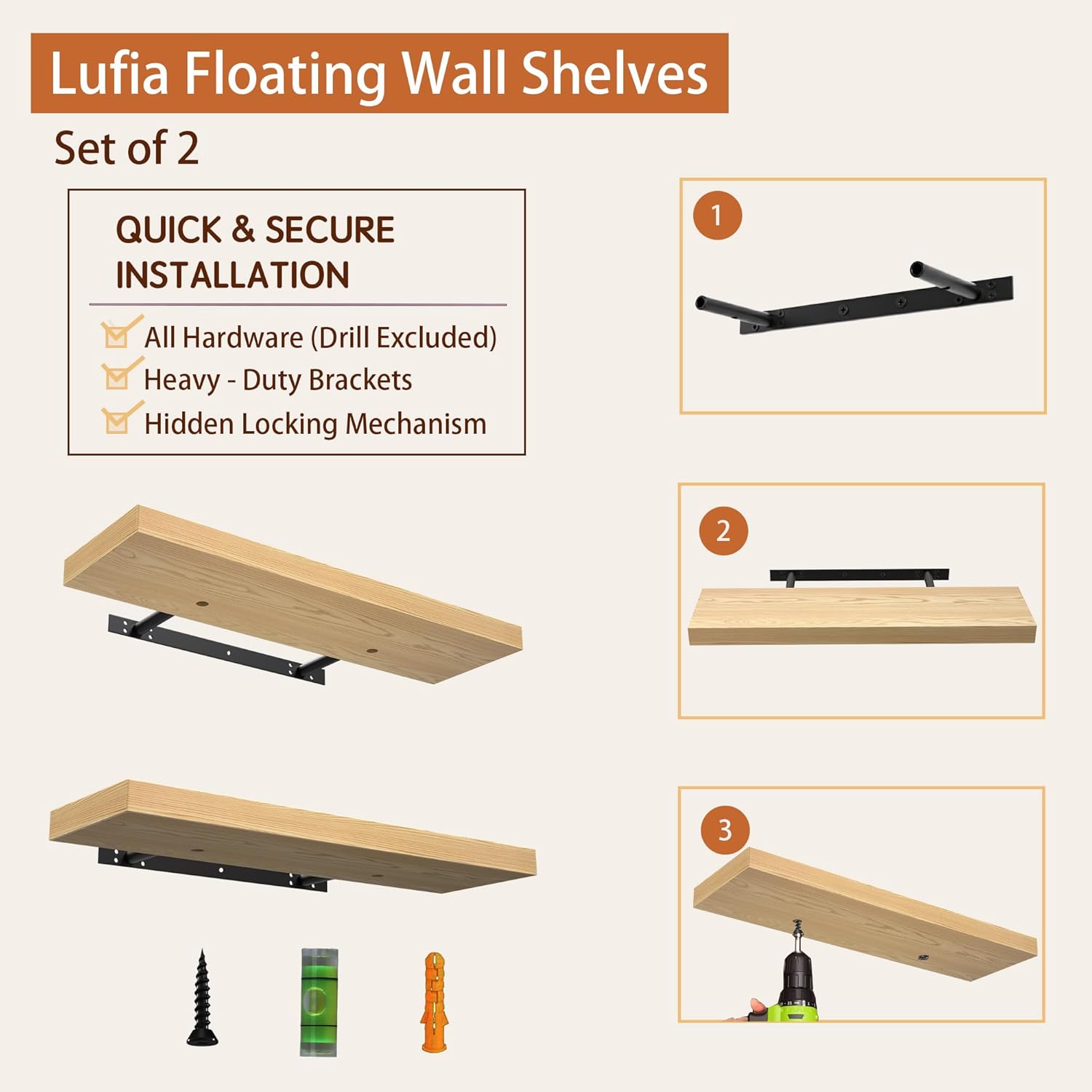 Lufia Floating Wall Shelves

Set of 2

QUICK & SECURE INSTALLATION

All Hardware (Drill Excluded)
Heavy - Duty Brackets
Hidden Locking Mechanism

1

2

3