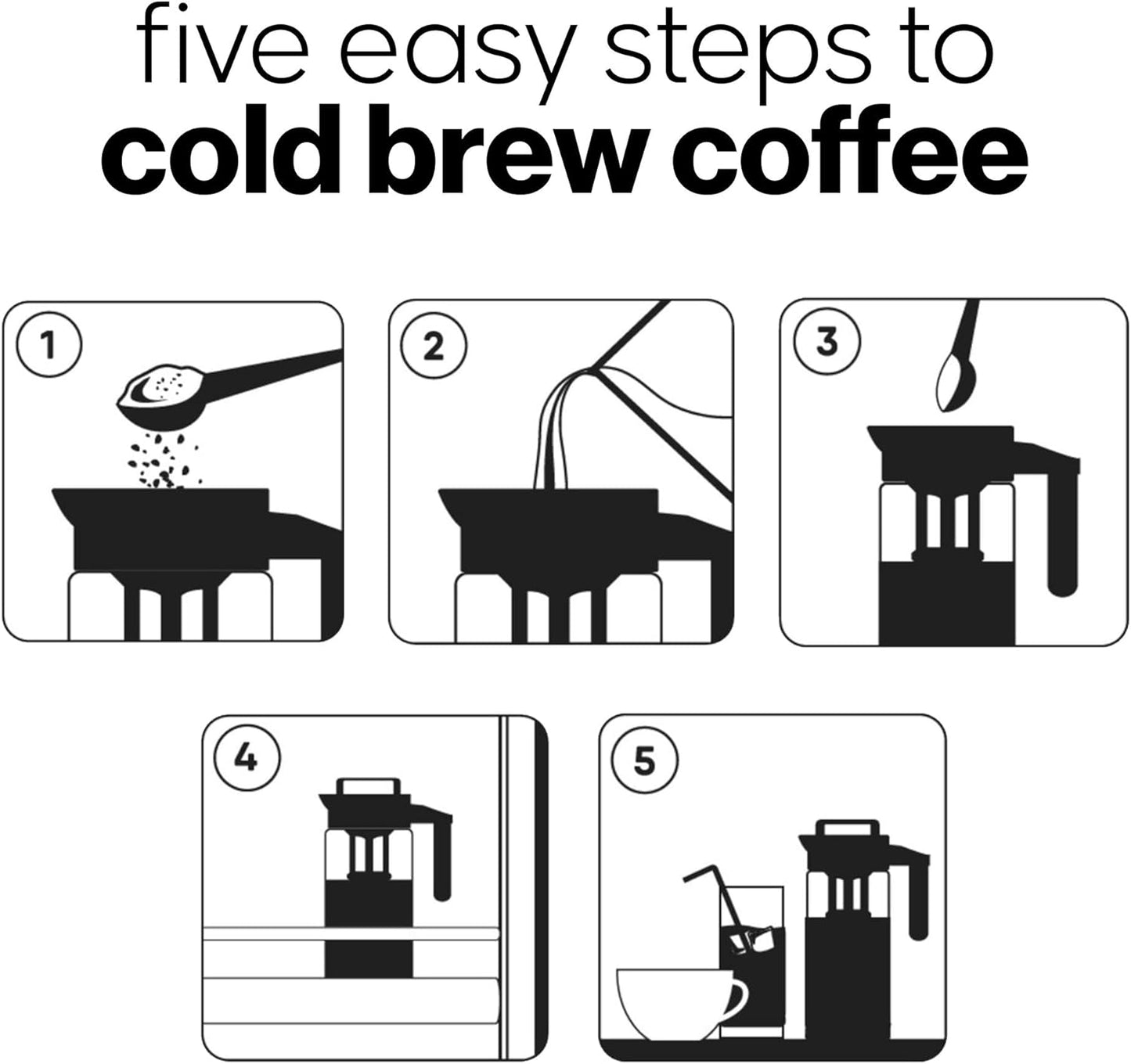 five easy steps to
cold brew coffee

1

2

3

4

5