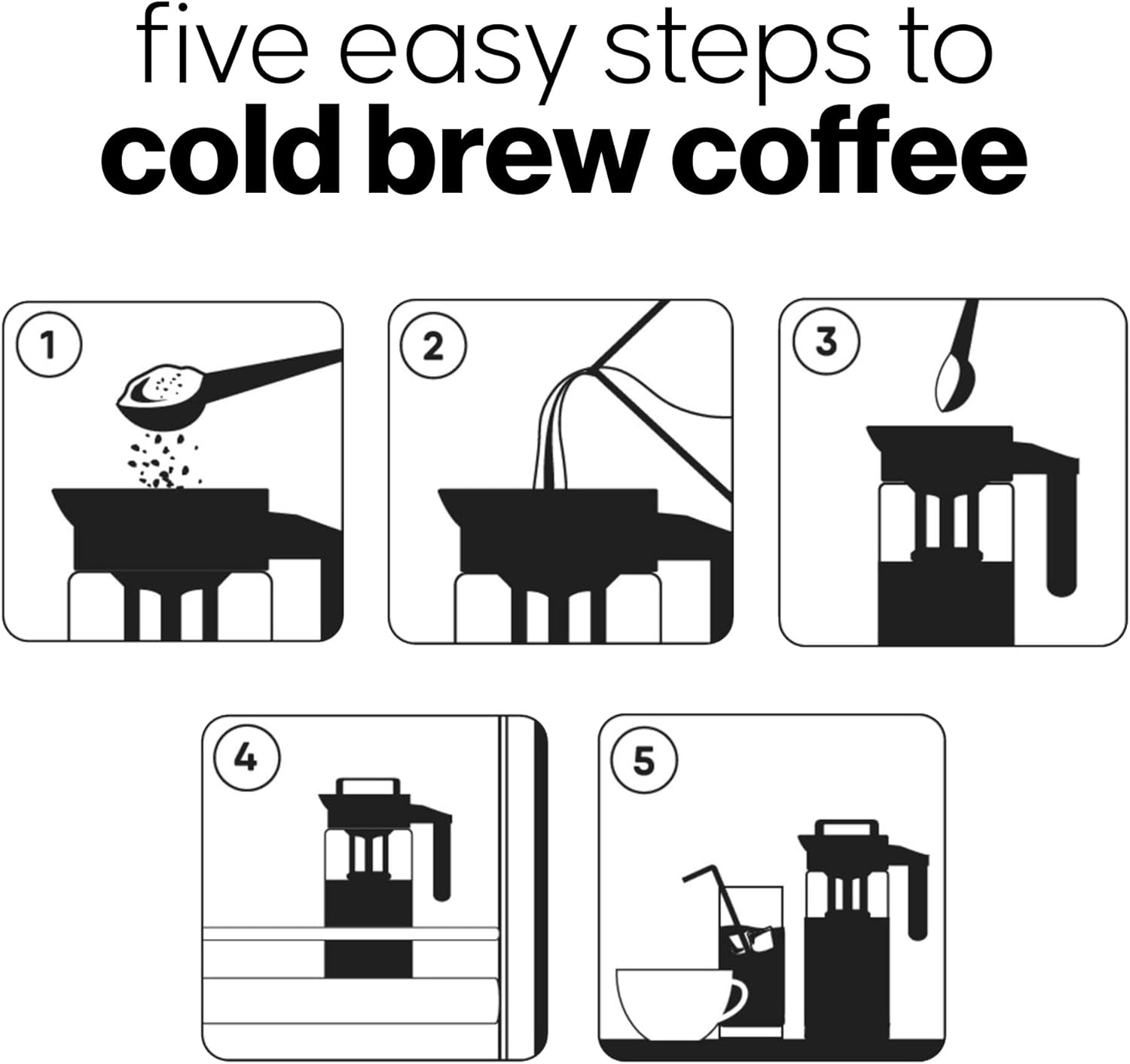 five easy steps to
cold brew coffee

1

2

3

4

5