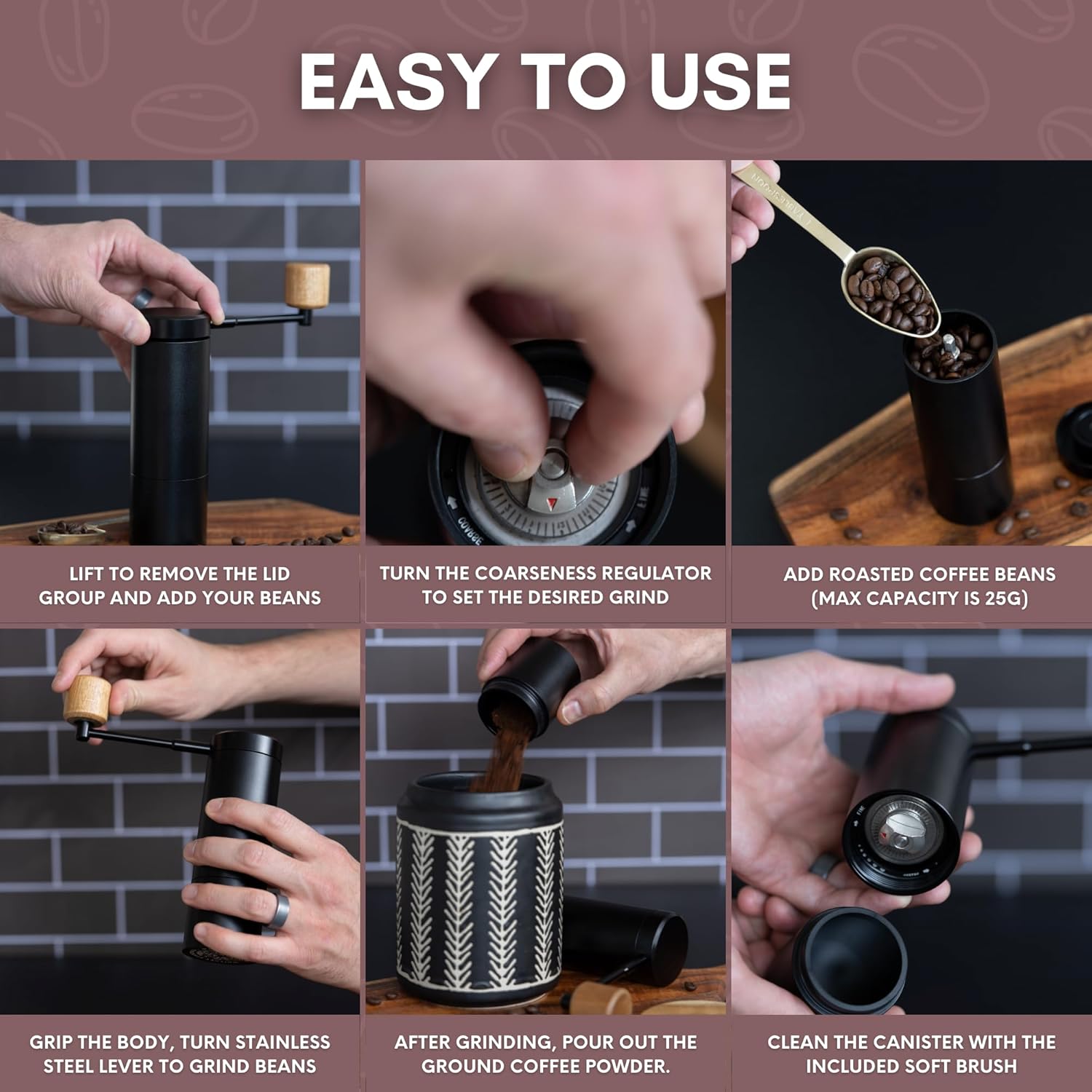 EASY TO USE

LIFT TO REMOVE THE LID GROUP AND ADD YOUR BEANS

TURN THE COARSENESS REGULATOR TO SET THE DESIRED GRIND

ADD ROASTED COFFEE BEANS (MAX CAPACITY IS 25G)

GRIP THE BODY, TURN STAINLESS STEEL LEVER TO GRIND BEANS

AFTER GRINDING, POUR OUT THE GROUND COFFEE POWDER.

CLEAN THE CANISTER WITH THE INCLUDED SOFT BRUSH