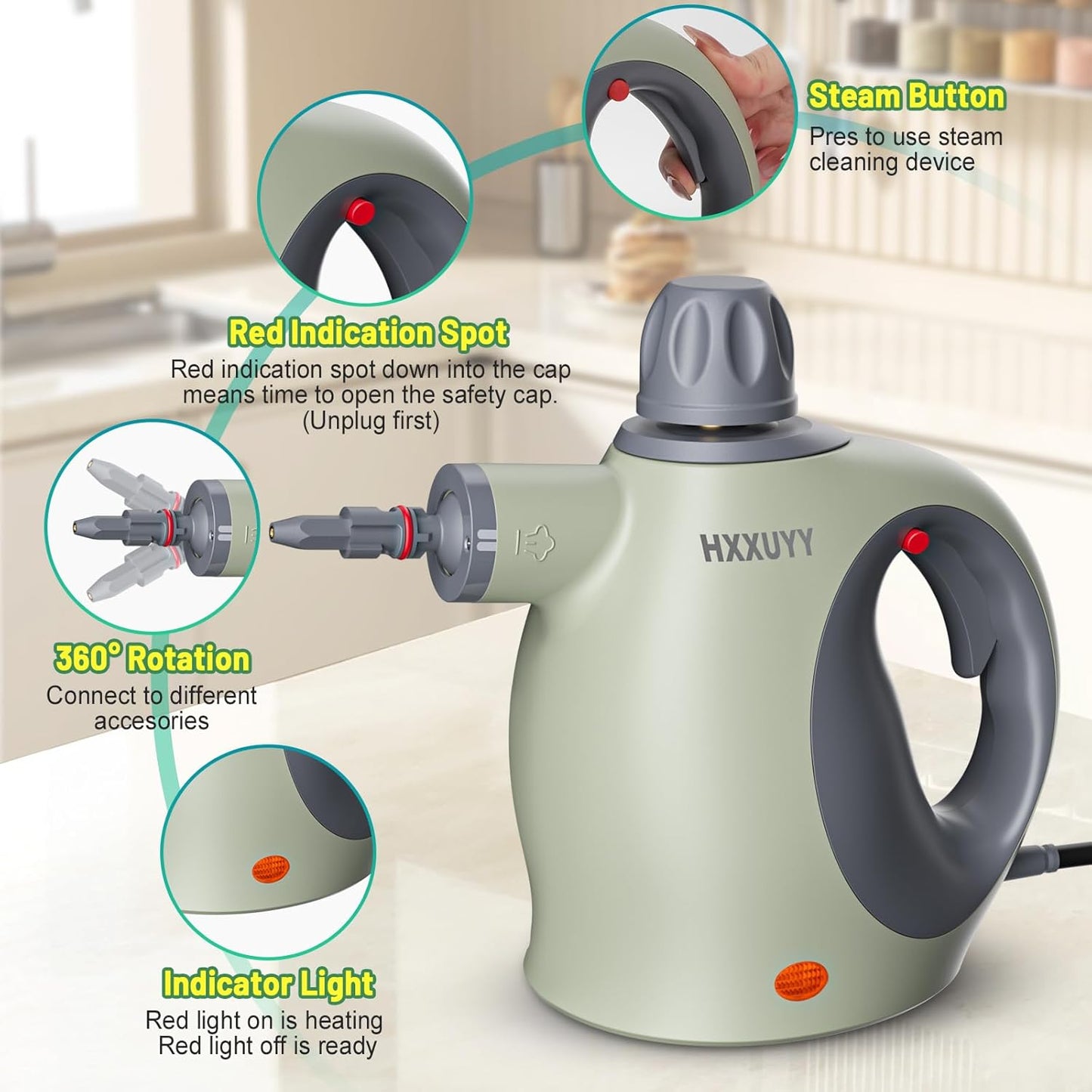 Steam Button
Pres to use steam cleaning device

Red Indication Spot
Red indication spot down into the cap means time to open the safety cap. (Unplug first)

HXXUYY

360° Rotation
Connect to different accesories

Indicator Light
Red light on is heating
Red light off is ready