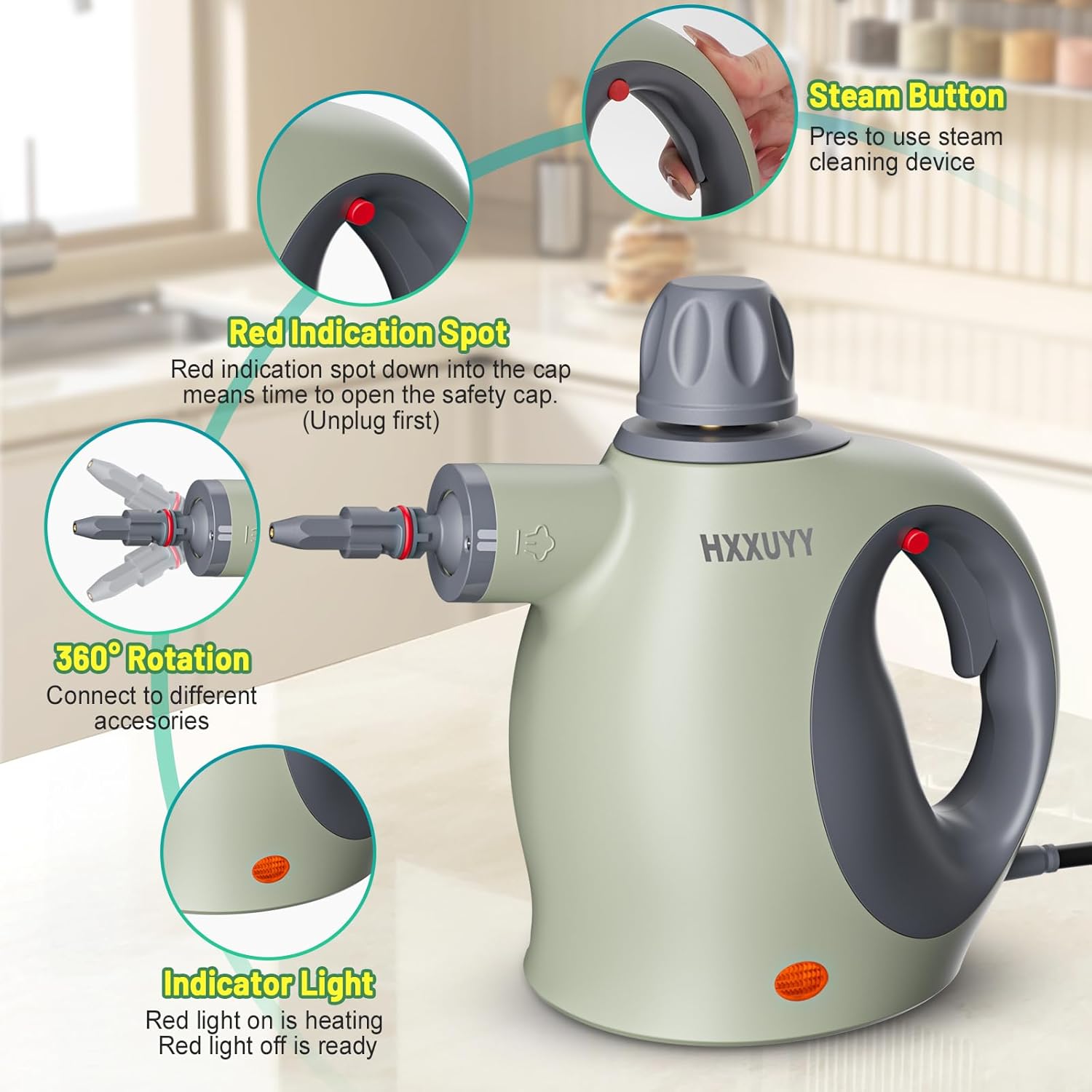 Steam Button
Pres to use steam cleaning device

Red Indication Spot
Red indication spot down into the cap means time to open the safety cap. (Unplug first)

HXXUYY

360° Rotation
Connect to different accesories

Indicator Light
Red light on is heating
Red light off is ready