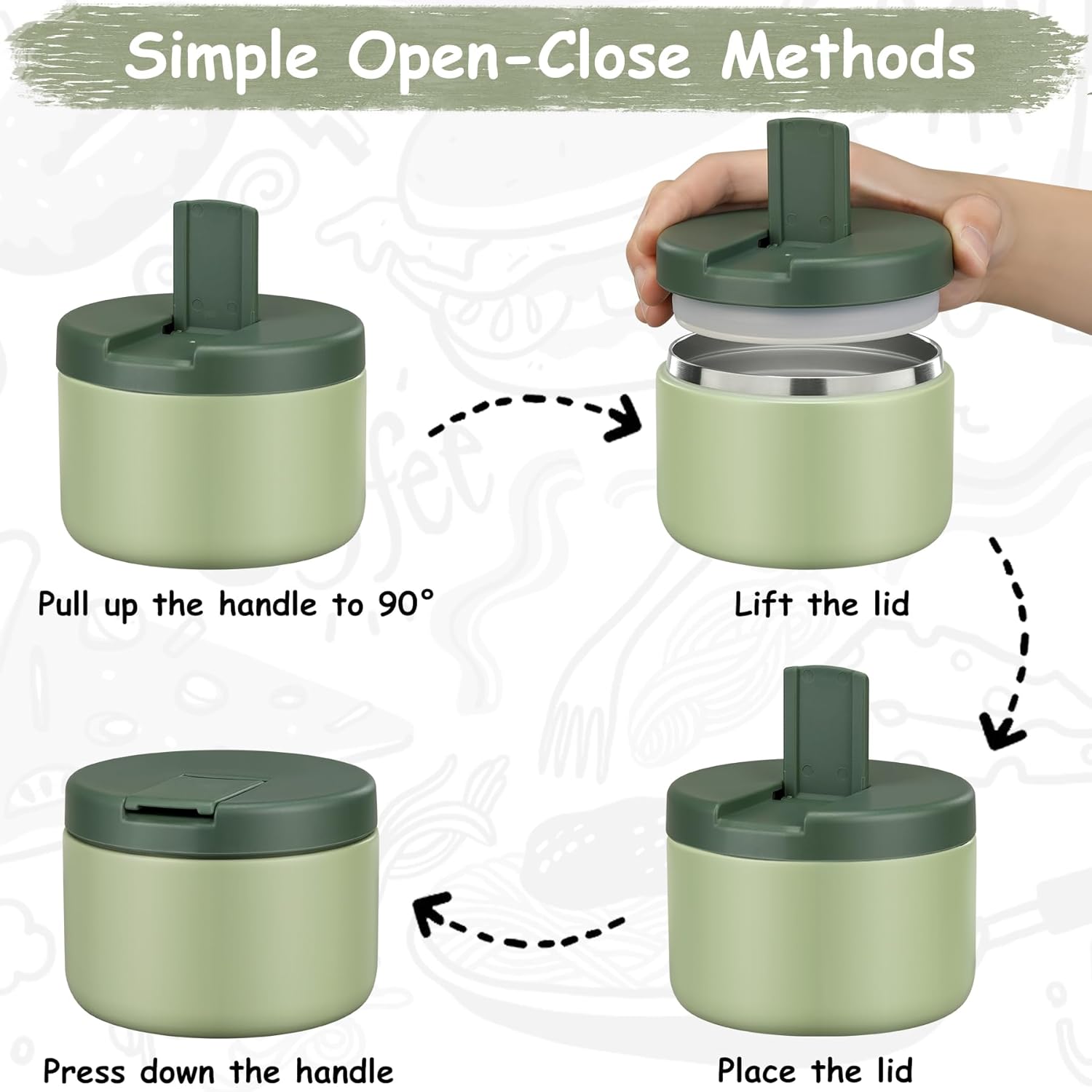 Simple Open-Close Methods

Pull up the handle to 90°

Lift the lid

Place the lid

Press down the handle