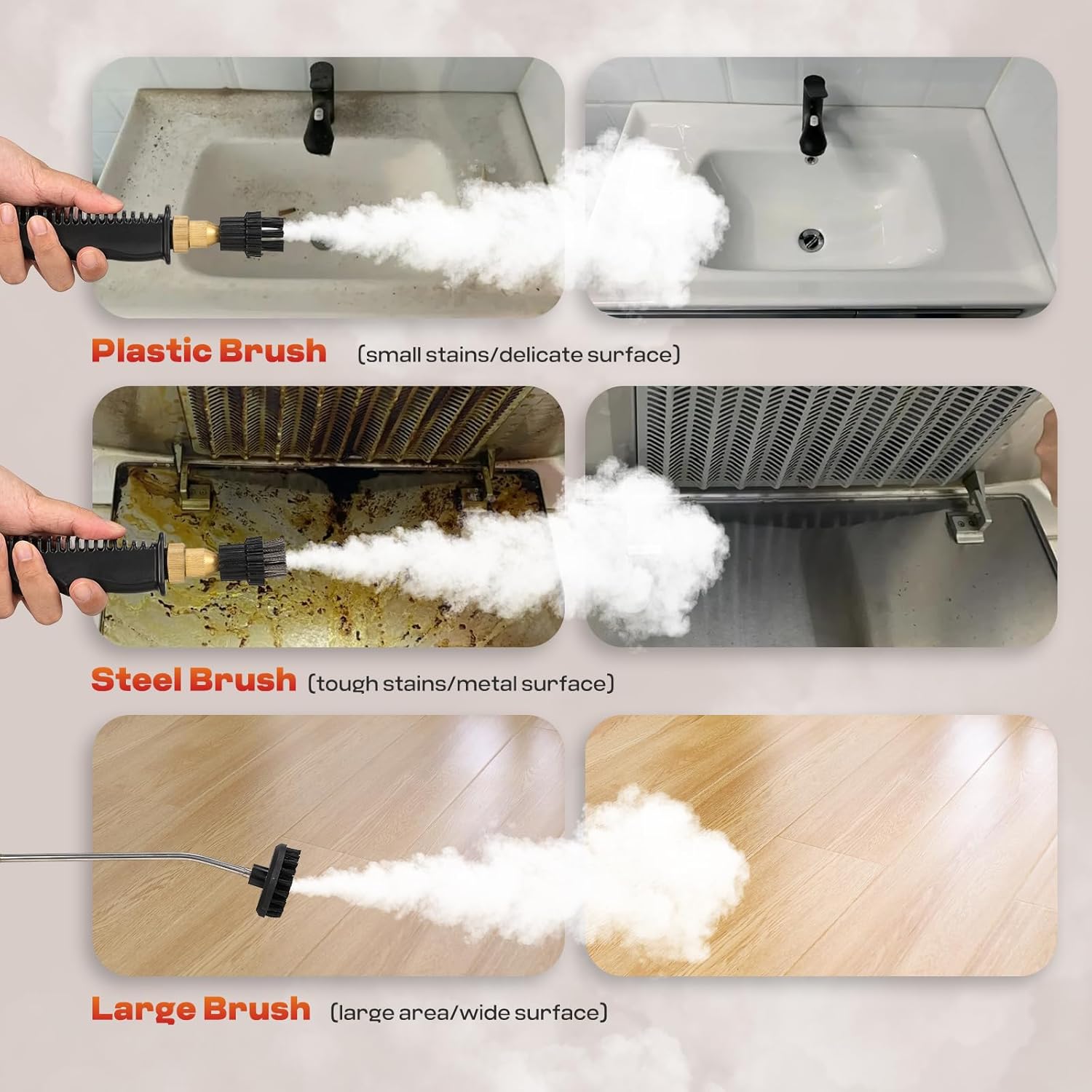 Plastic Brush (small stains/delicate surface)

Steel Brush (tough stains/metal surface)

Large Brush (large area/wide surface)