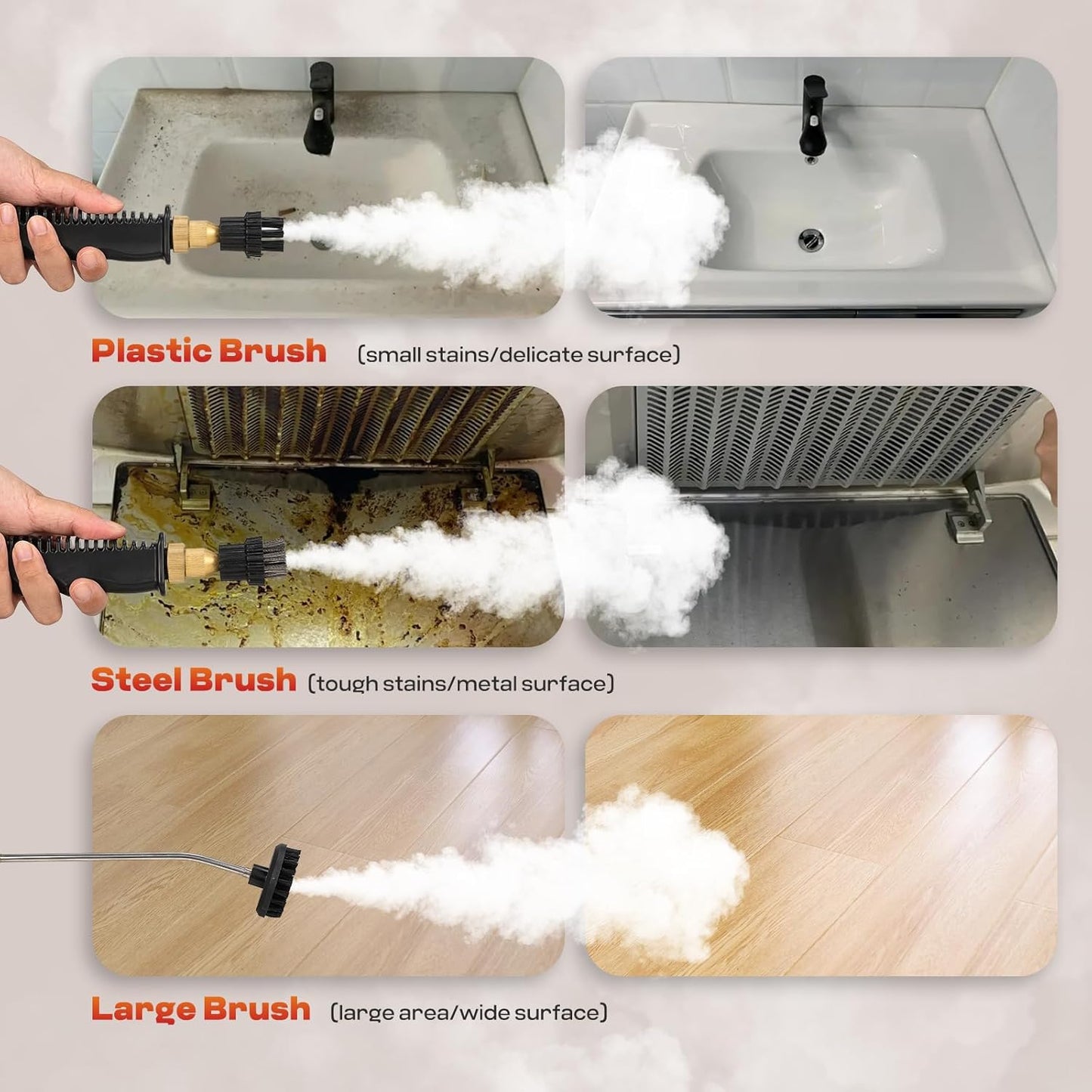 Plastic Brush (small stains/delicate surface)

Steel Brush (tough stains/metal surface)

Large Brush (large area/wide surface)