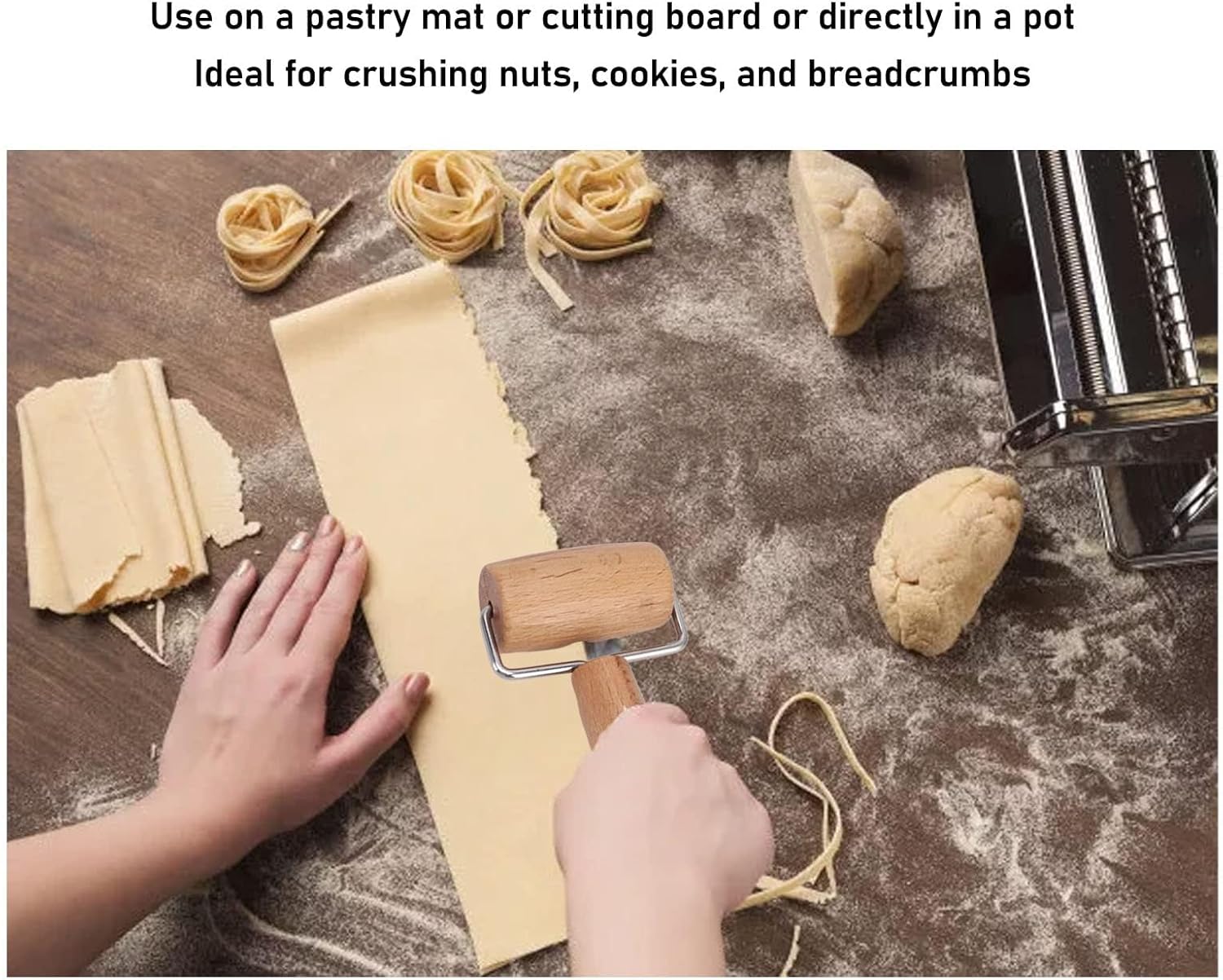 Use on a pastry mat or cutting board or directly in a pot
Ideal for crushing nuts, cookies, and breadcrumbs