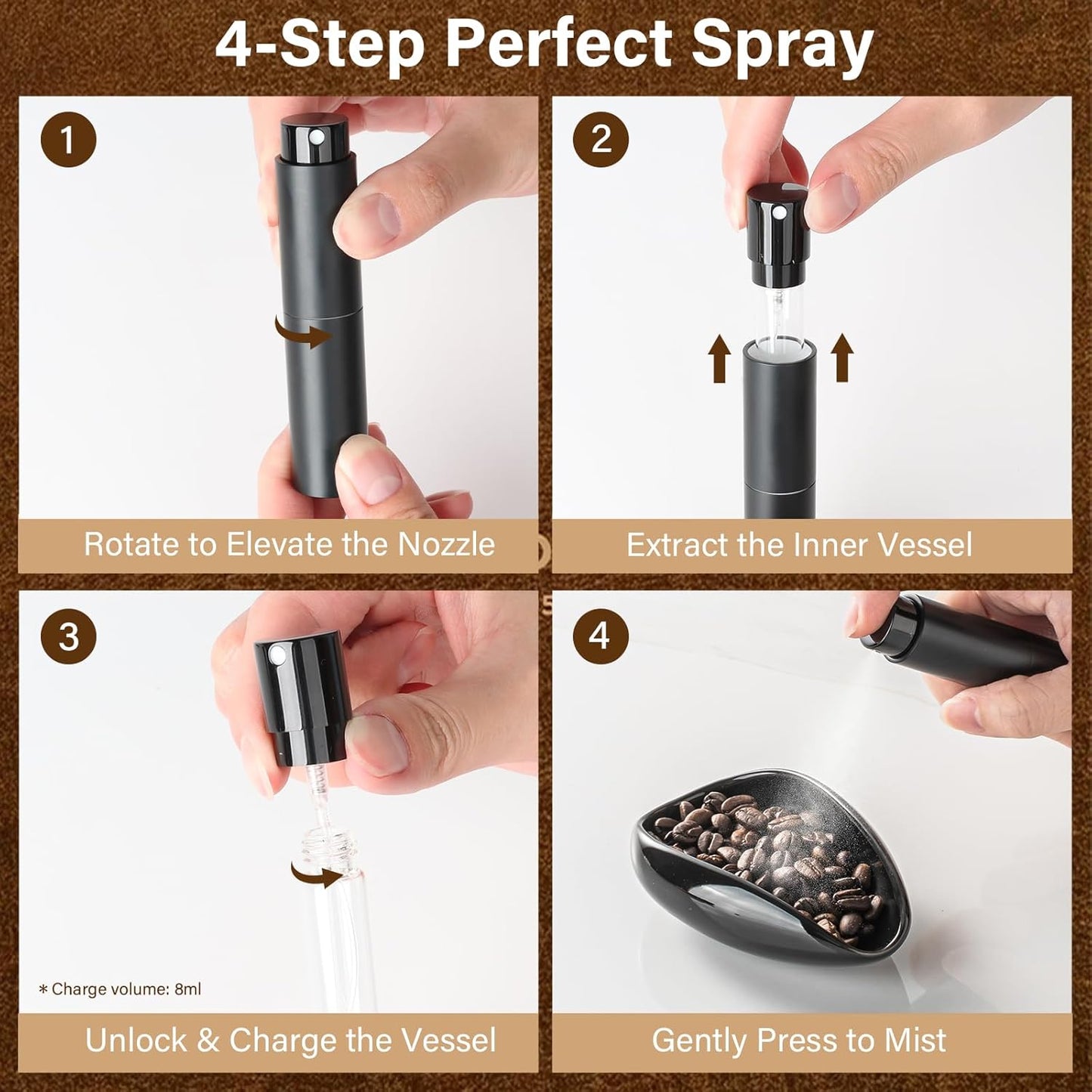 4-Step Perfect Spray

1

Rotate to Elevate the Nozzle

2

Extract the Inner Vessel

3

* Charge volume: 8ml

Unlock & Charge the Vessel

4

Gently Press to Mist