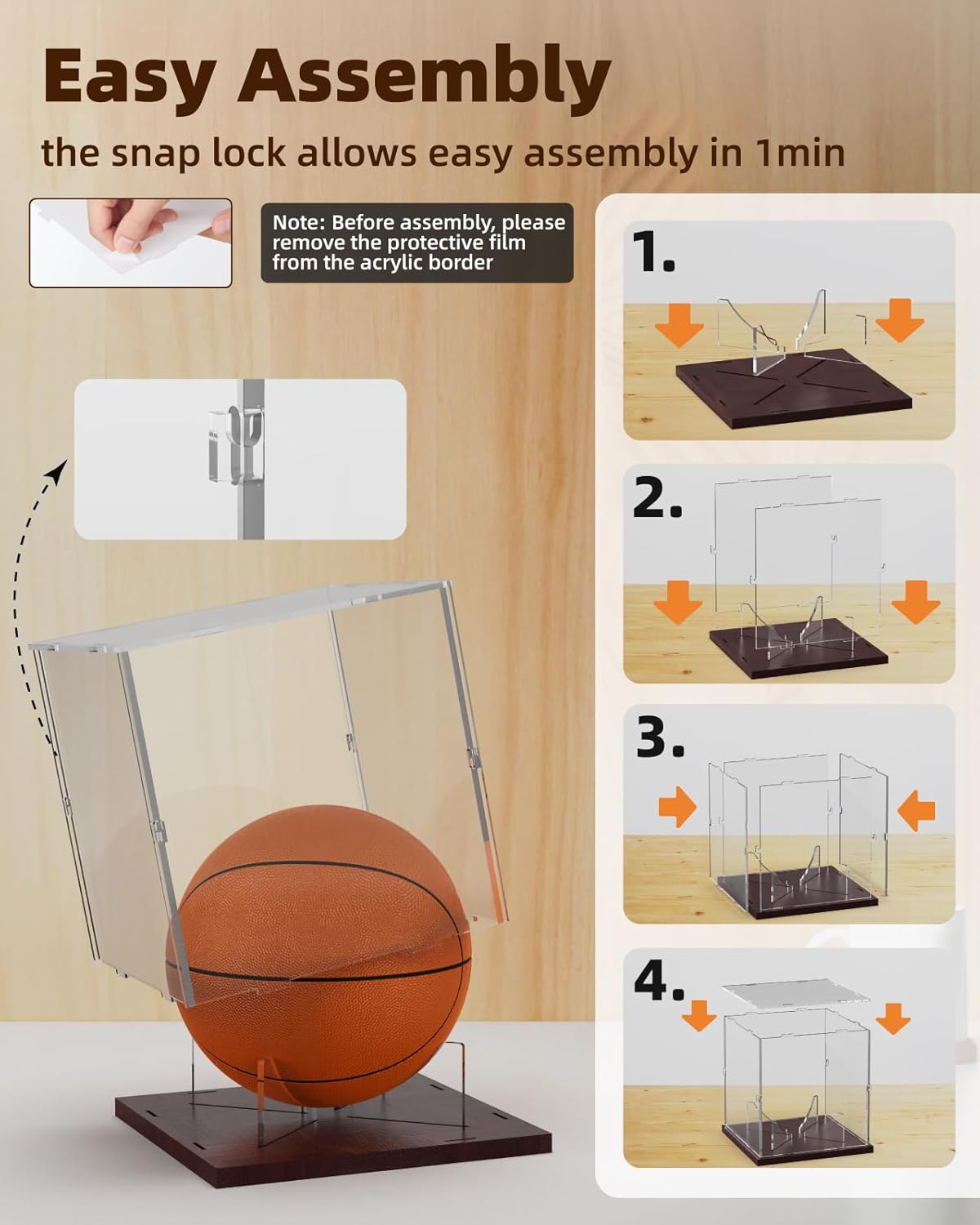 Easy Assembly

the snap lock allows easy assembly in 1min

Note: Before assembly, please remove the protective film from the acrylic border

1.

2.

3.

4.