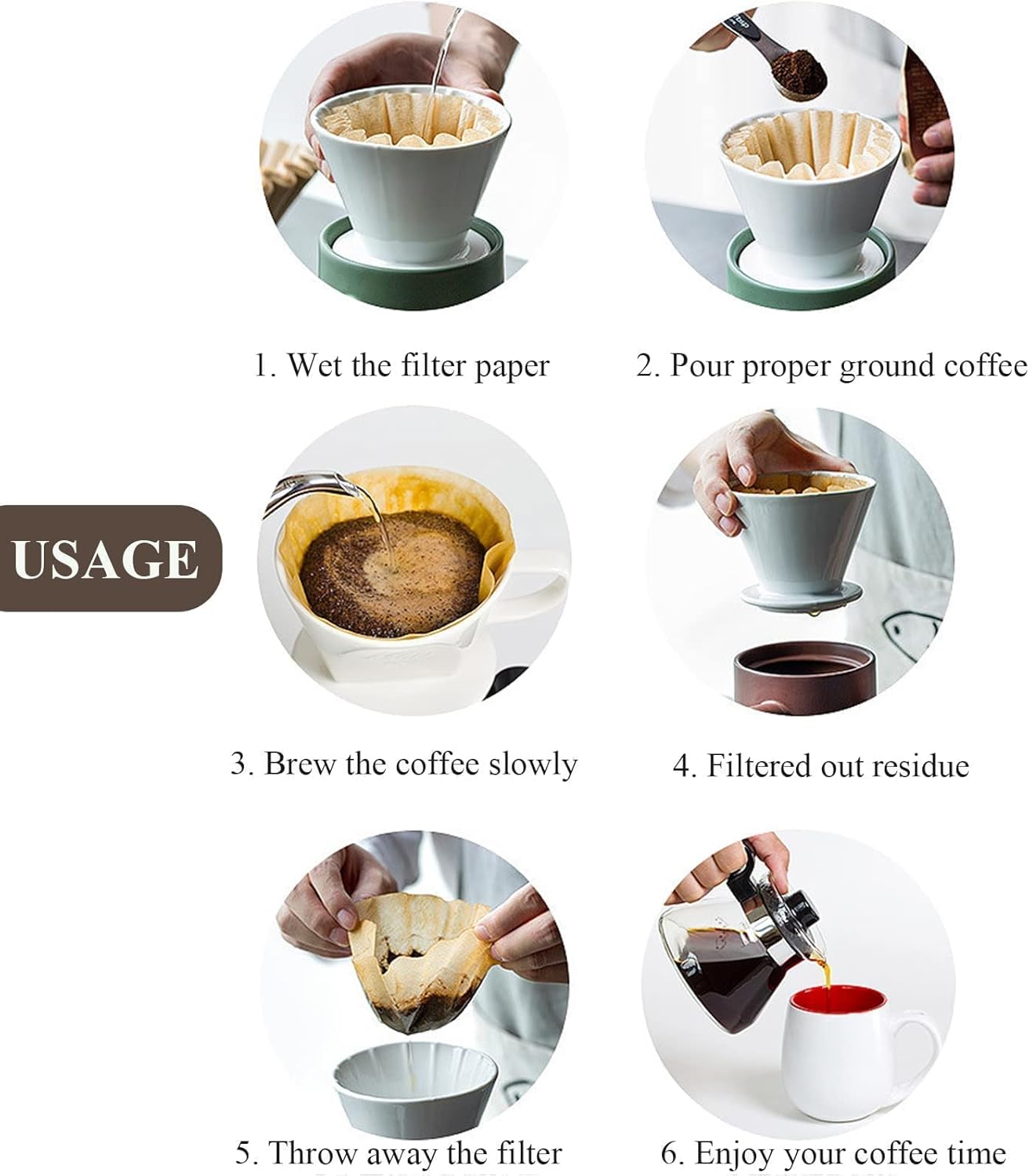 1. Wet the filter paper

2. Pour proper ground coffee

USAGE

3. Brew the coffee slowly

4. Filtered out residue

5. Throw away the filter

6. Enjoy your coffee time