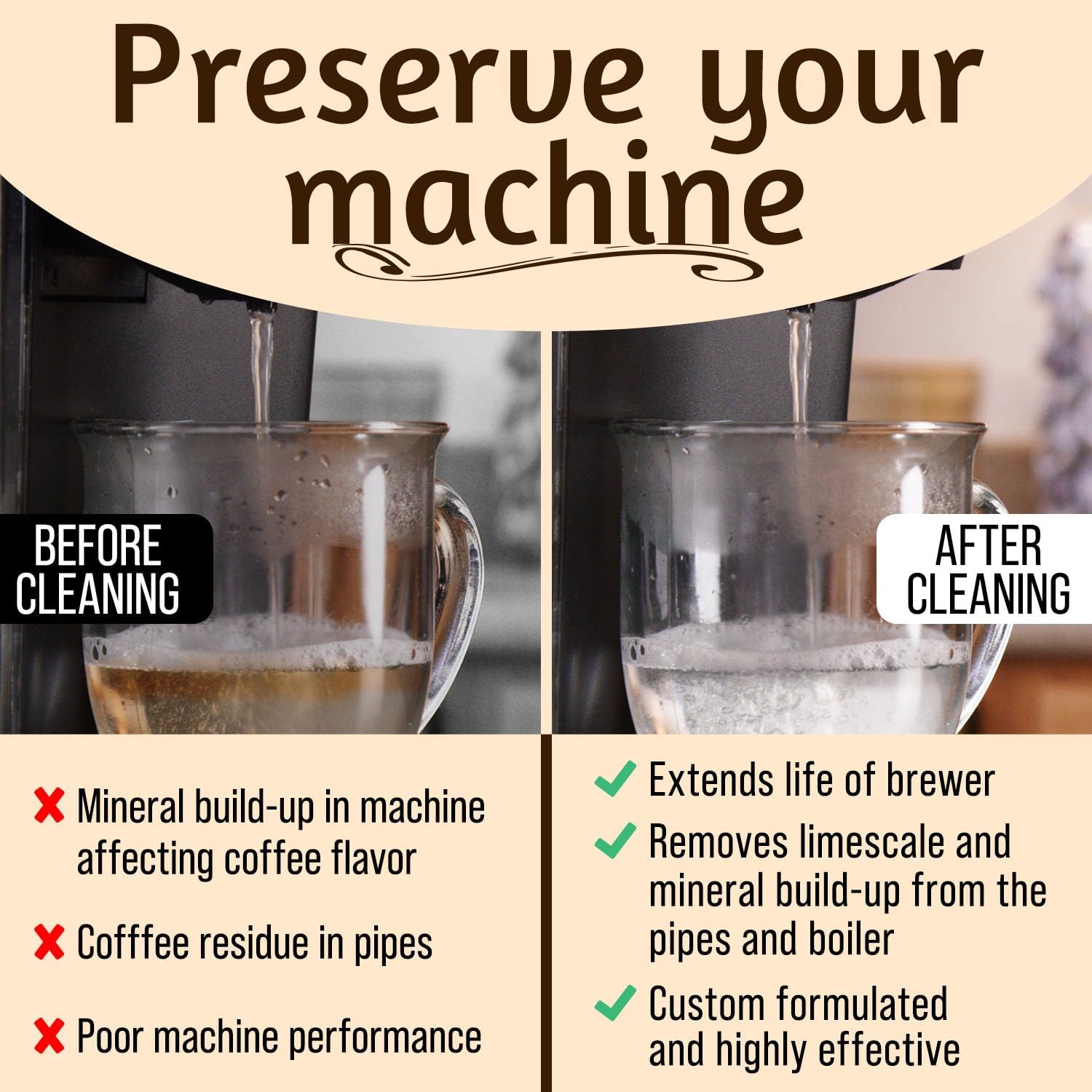 Preserve your machine

BEFORE CLEANING

AFTER CLEANING

Mineral build-up in machine affecting coffee flavor

Cofffee residue in pipes

Poor machine performance

Extends life of brewer

Removes limescale and mineral build-up from the pipes and boiler

Custom formulated and highly effective