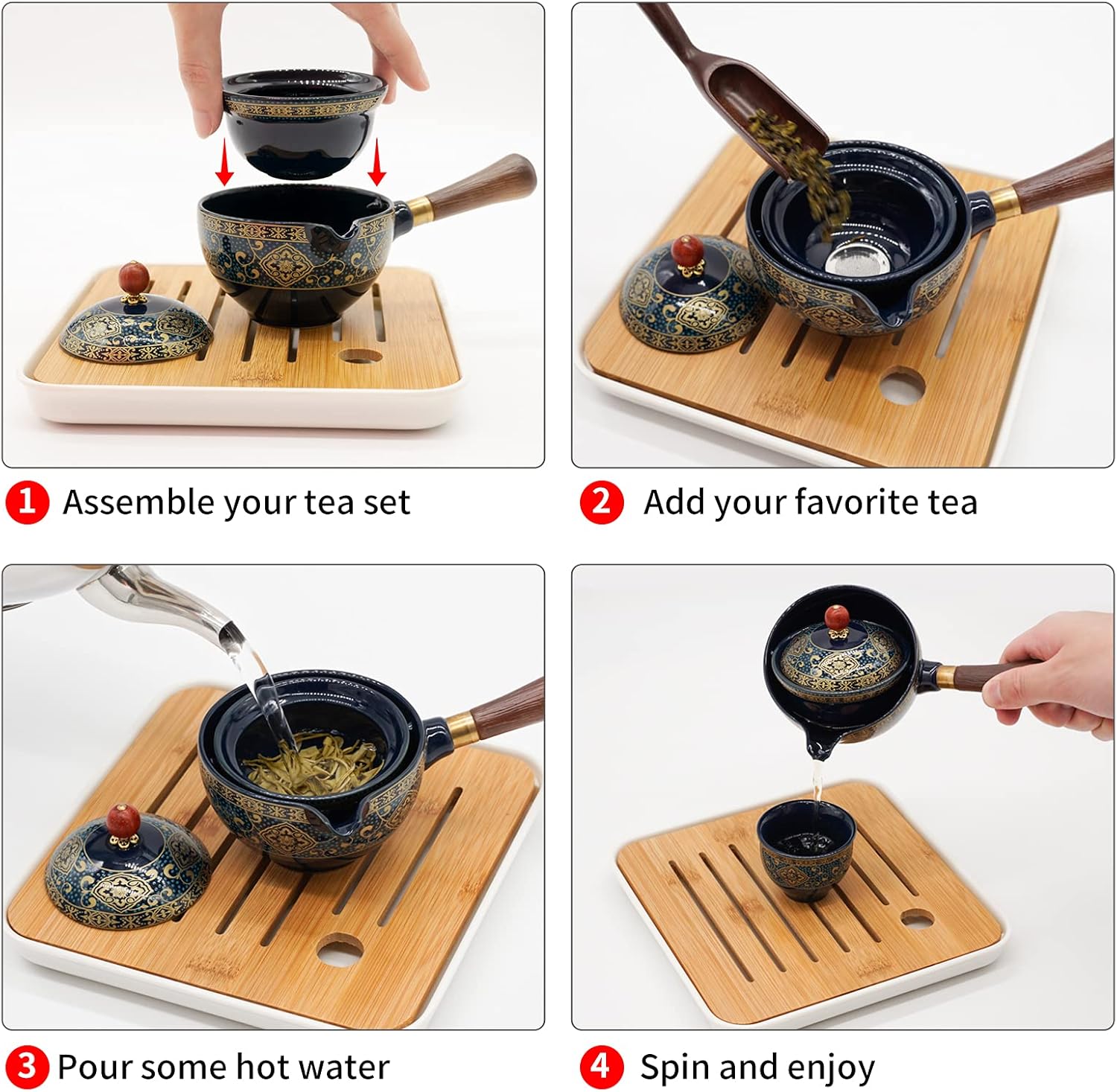 1 Assemble your tea set

2 Add your favorite tea

3 Pour some hot water

4 Spin and enjoy