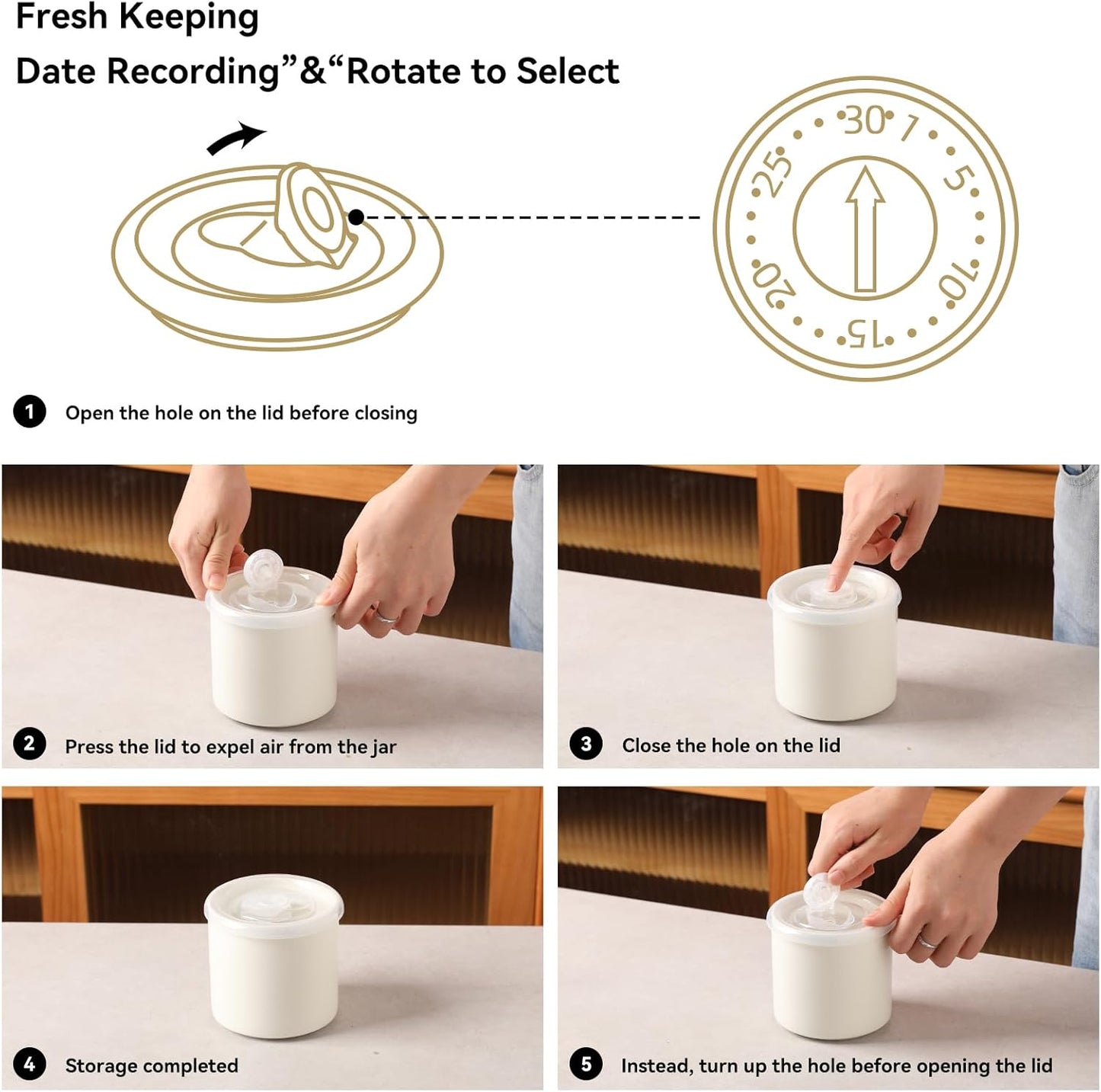 Fresh Keeping

Date Recording”&“Rotate to Select

30 1 5 10 15 20 25

1 Open the hole on the lid before closing

2 Press the lid to expel air from the jar

3 Close the hole on the lid

4 Storage completed

5 Instead, turn up the hole before opening the lid