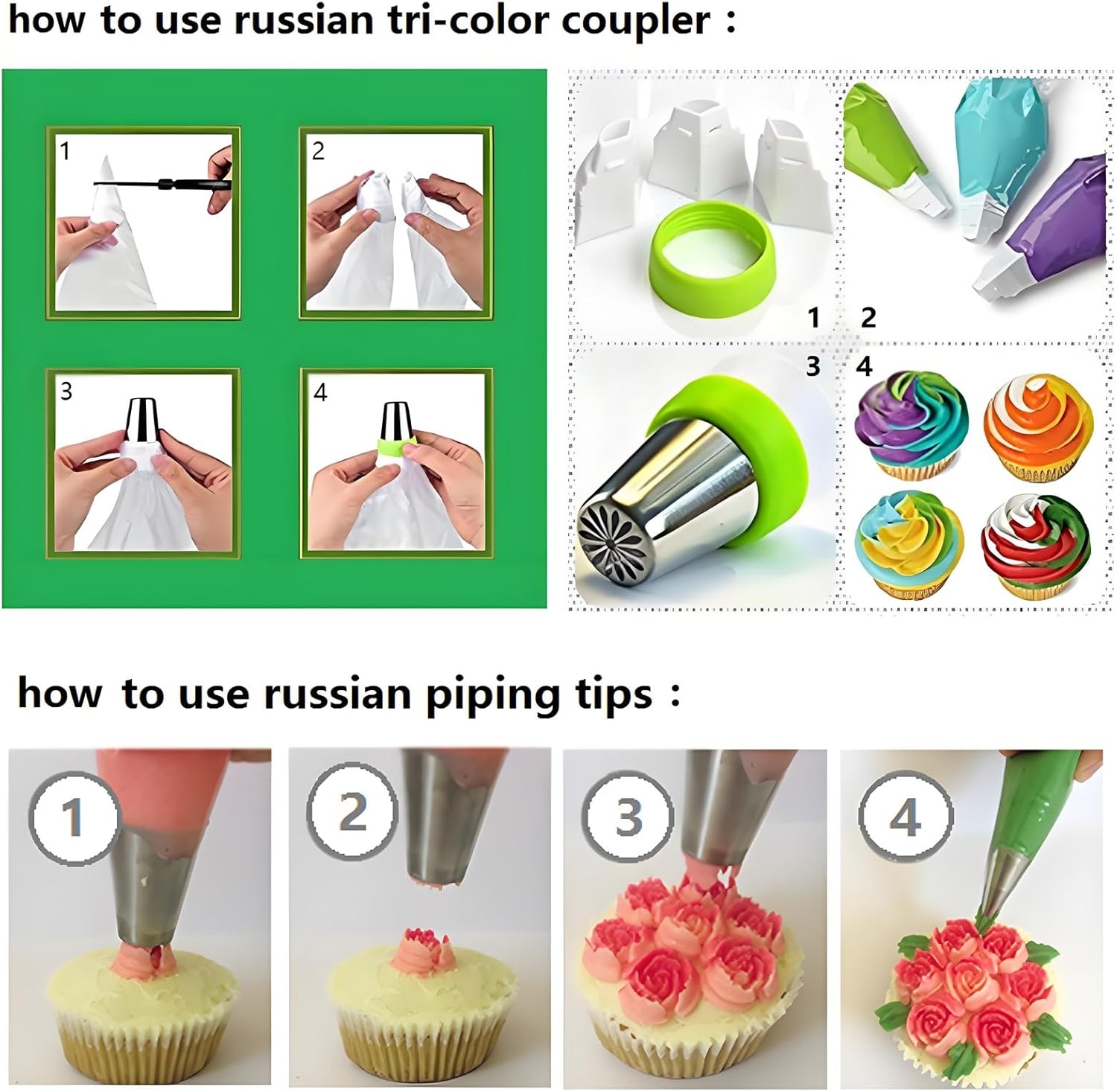 how to use russian tri-color coupler :

1

2

3

4

1 2

3 4

how to use russian piping tips :

1

2

3

4