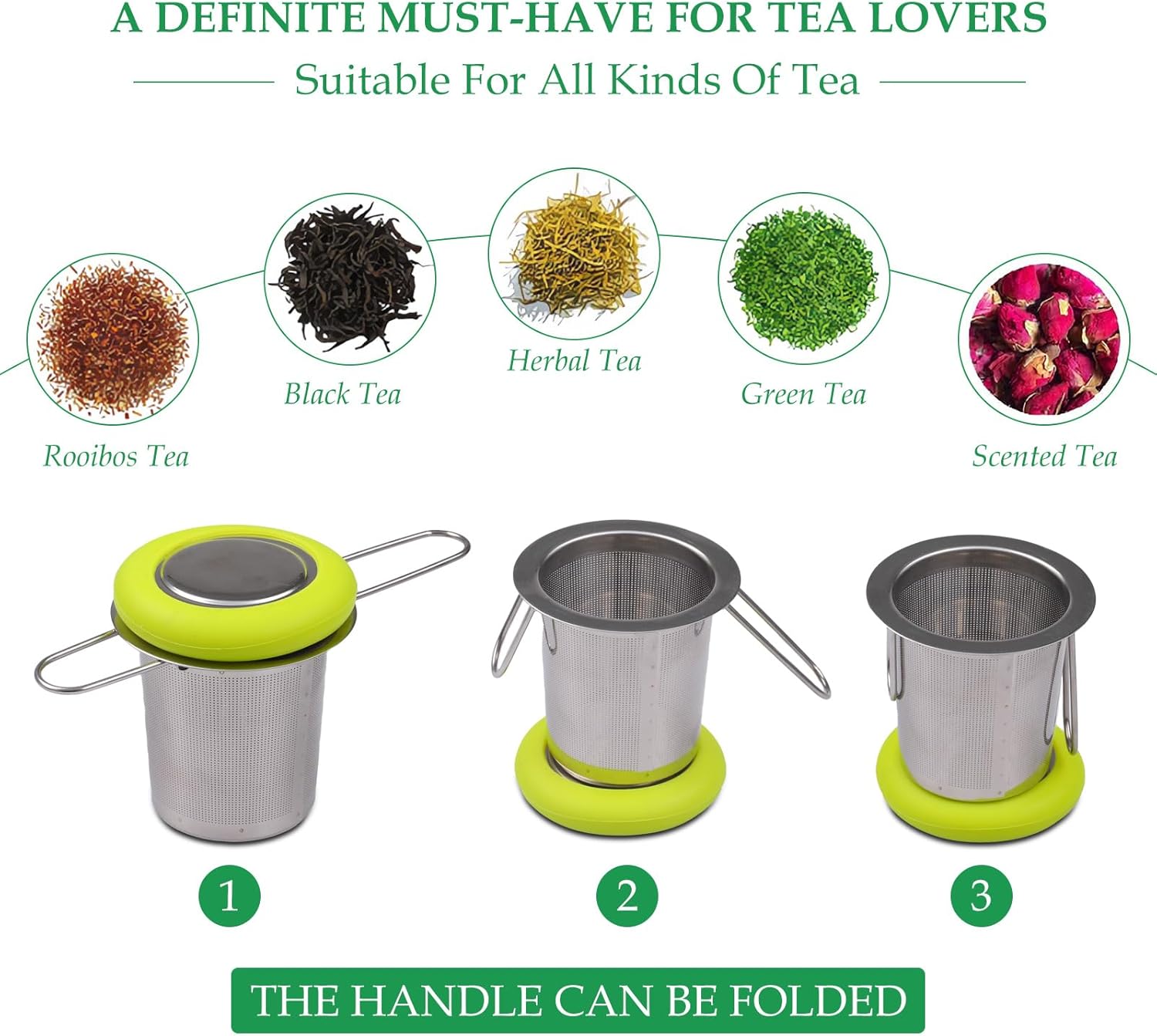 A DEFINITE MUST-HAVE FOR TEA LOVERS

Suitable For All Kinds Of Tea

Rooibos Tea

Black Tea

Herbal Tea

Green Tea

Scented Tea

1

2

3

THE HANDLE CAN BE FOLDED