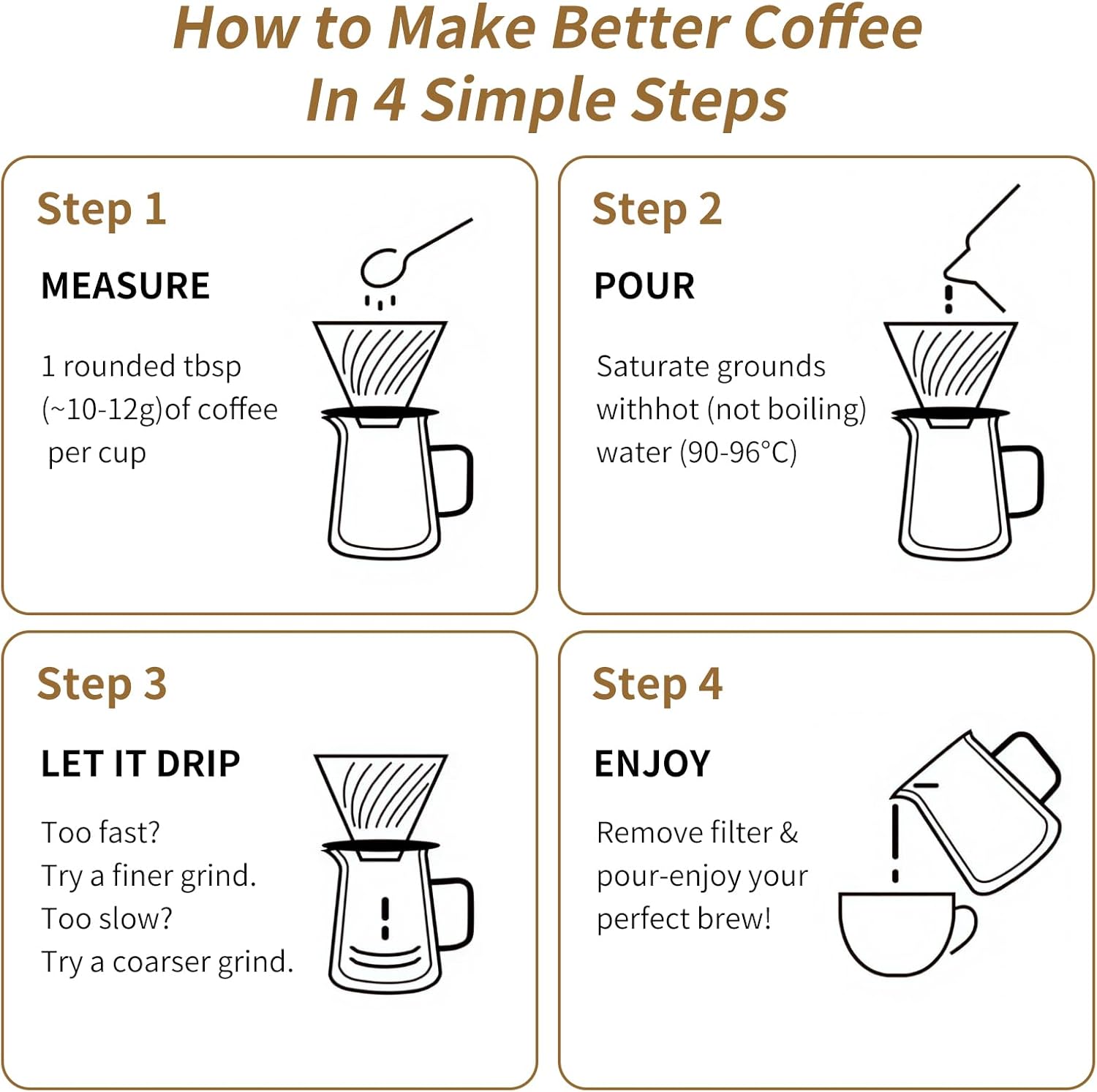 How to Make Better Coffee
In 4 Simple Steps

Step 1

MEASURE

1 rounded tbsp (~10-12g)of coffee per cup

Step 2

POUR

Saturate grounds withhot (not boiling) water (90-96°C)

Step 3

LET IT DRIP

Too fast?
Try a finer grind.
Too slow?
Try a coarser grind.

Step 4

ENJOY

Remove filter & pour-enjoy your perfect brew!