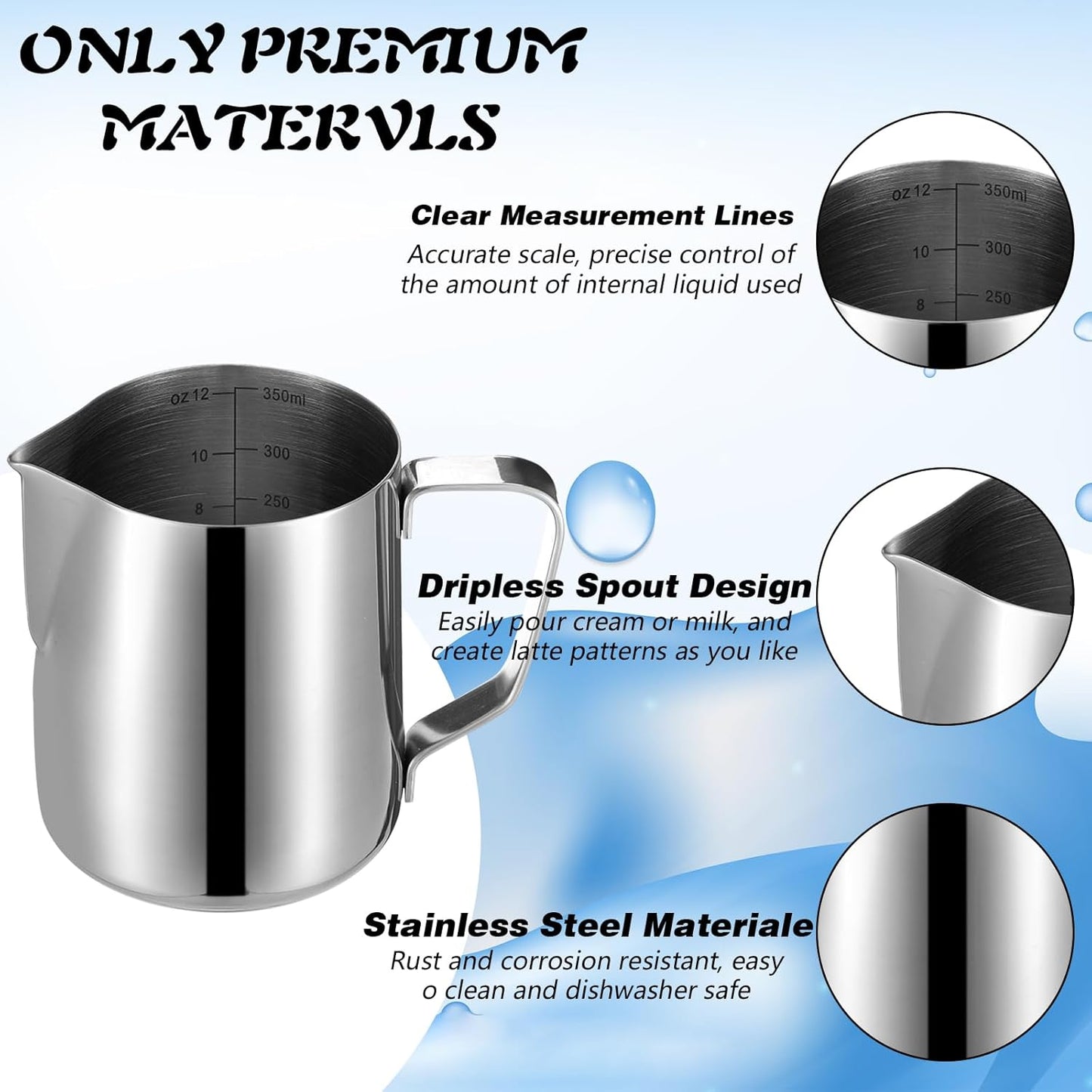 ONLY PREMIUM MATERVLS

Clear Measurement Lines
Accurate scale, precise control of the amount of internal liquid used

oz 12 350ml
10 300
8 250

oz 12 350ml
10 300
8 250

Dripless Spout Design
Easily pour cream or milk, and create latte patterns as you like

Stainless Steel Materiale
Rust and corrosion resistant, easy o clean and dishwasher safe