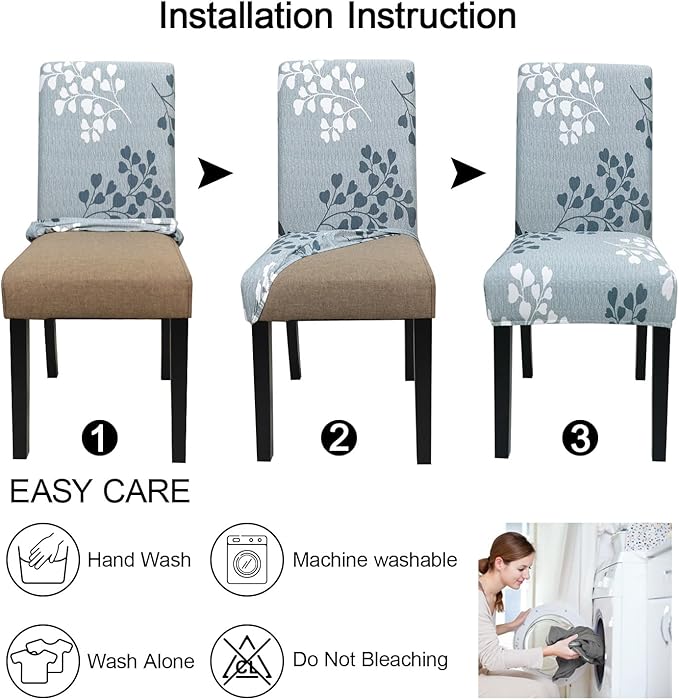 Installation Instruction

1

2

3

EASY CARE

Hand Wash

Machine washable

Wash Alone

CL

Do Not Bleaching