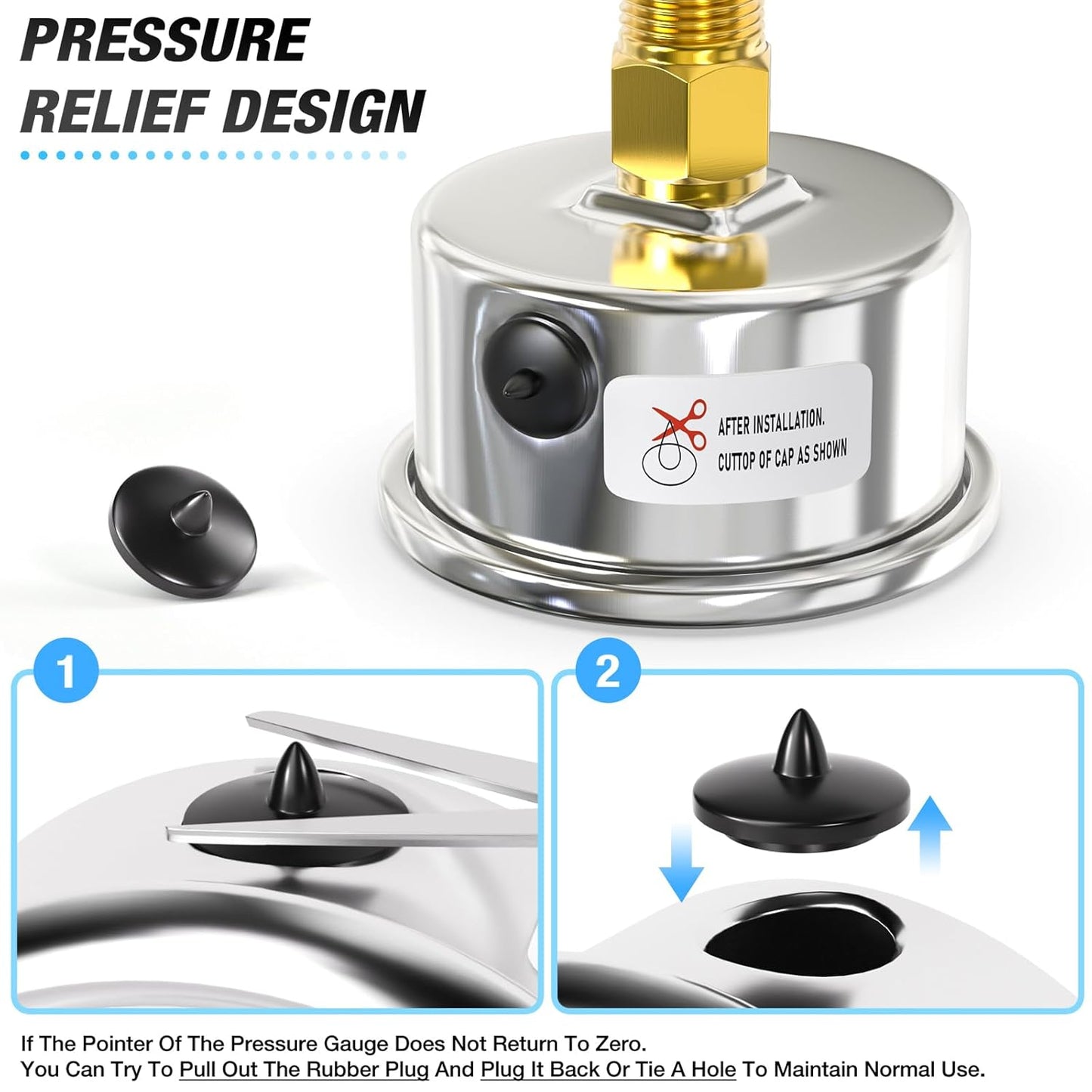 PRESSURE RELIEF DESIGN

AFTER INSTALLATION. CUTTOP OF CAP AS SHOWN

1

2

If The Pointer Of The Pressure Gauge Does Not Return To Zero. You Can Try To Pull Out The Rubber Plug And Plug It Back Or Tie A Hole To Maintain Normal Use.