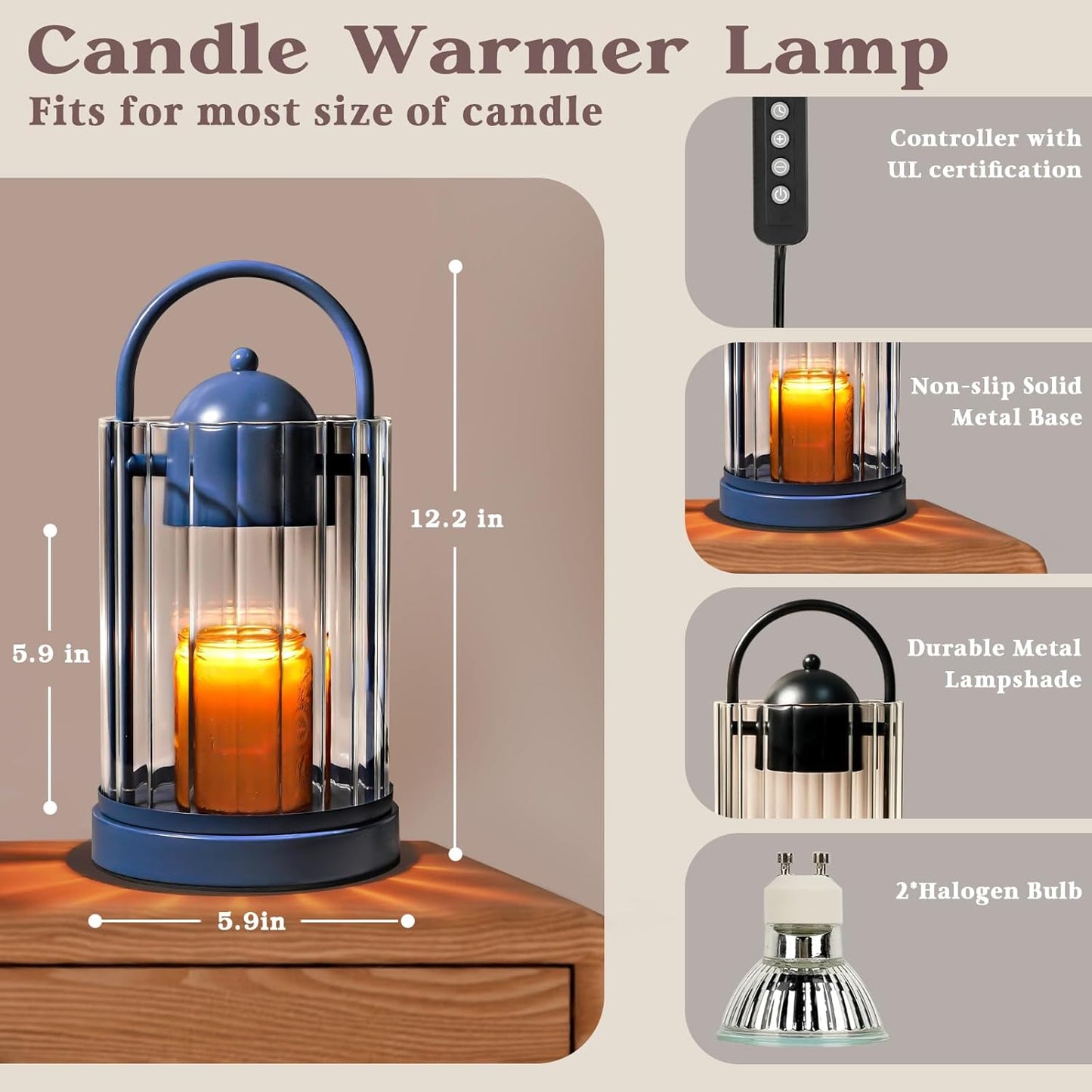 Candle Warmer Lamp
Fits for most size of candle

12.2 in

5.9 in

5.9in

Controller with UL certification

Non-slip Solid Metal Base

Durable Metal Lampshade

2*Halogen Bulb