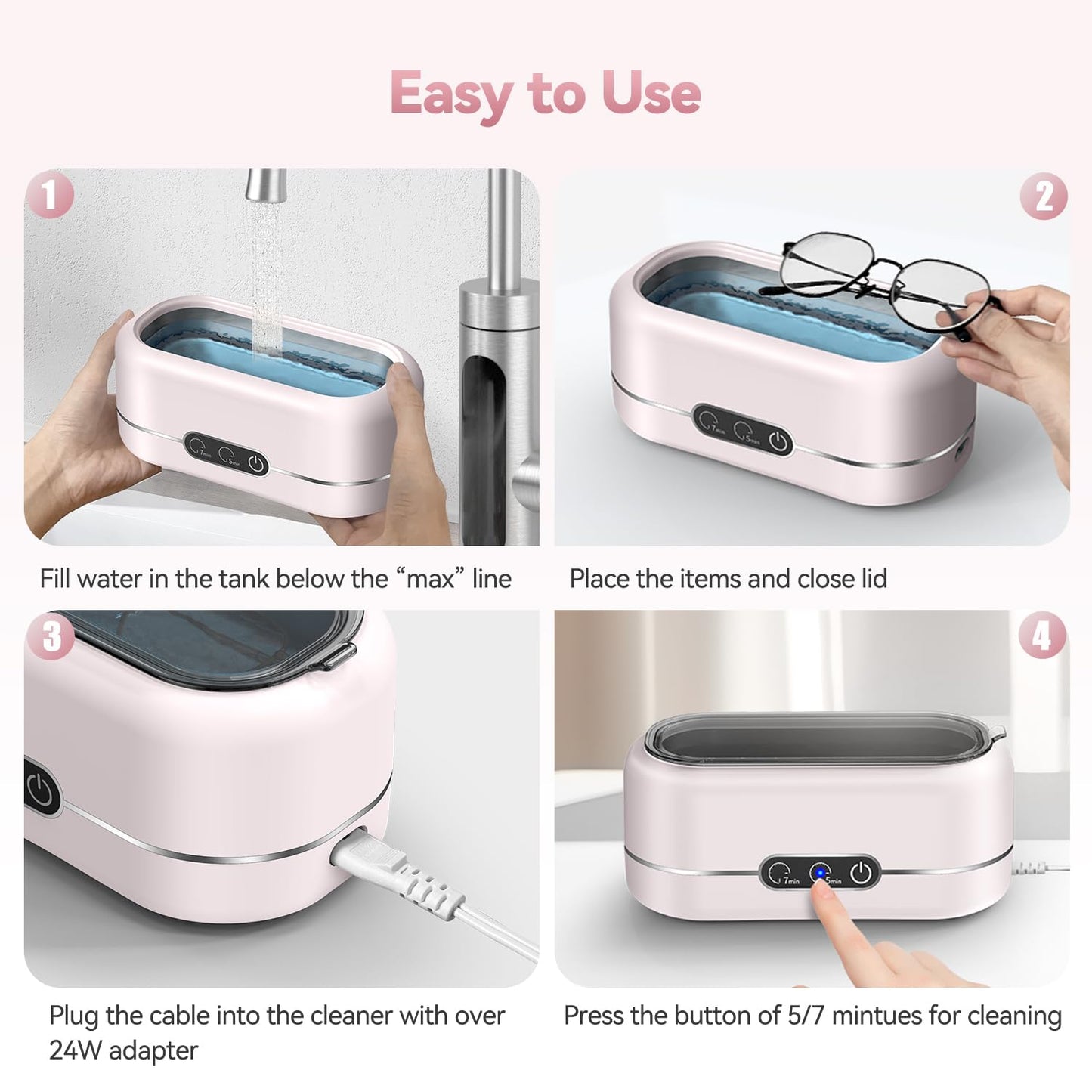 Easy to Use

1

7min 5min

Fill water in the tank below the “max” line

2

7min 5min

Place the items and close lid

3

Plug the cable into the cleaner with over 24W adapter

4

7min 5min

Press the button of 5/7 mintues for cleaning